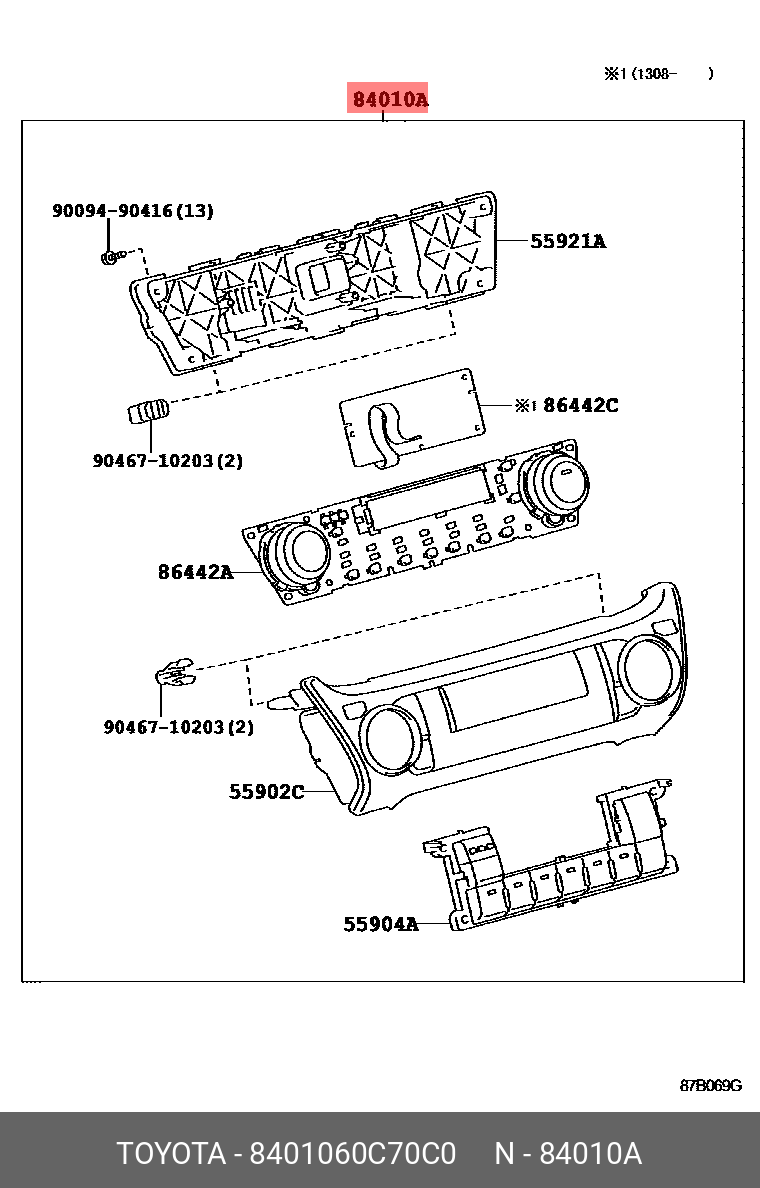 ※1 (1308- )

84010A

90094-90416 (13)

55921A

※1 86442C

90467-10203 (2)

86442A

90467-10203 (2)

55902C

55904A

87B069G

TOYOTA - 8401060C70C0 N - 84010A