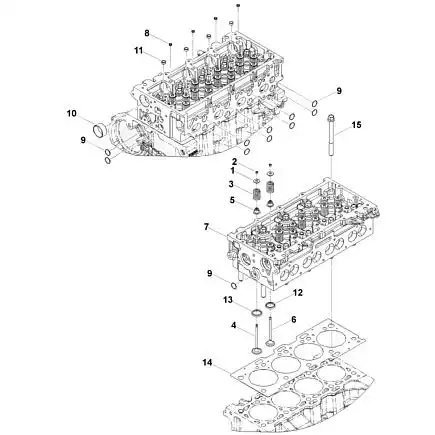 8
11
9
10
9
15
2
1
3
5
7
9
13
12
4
6
14