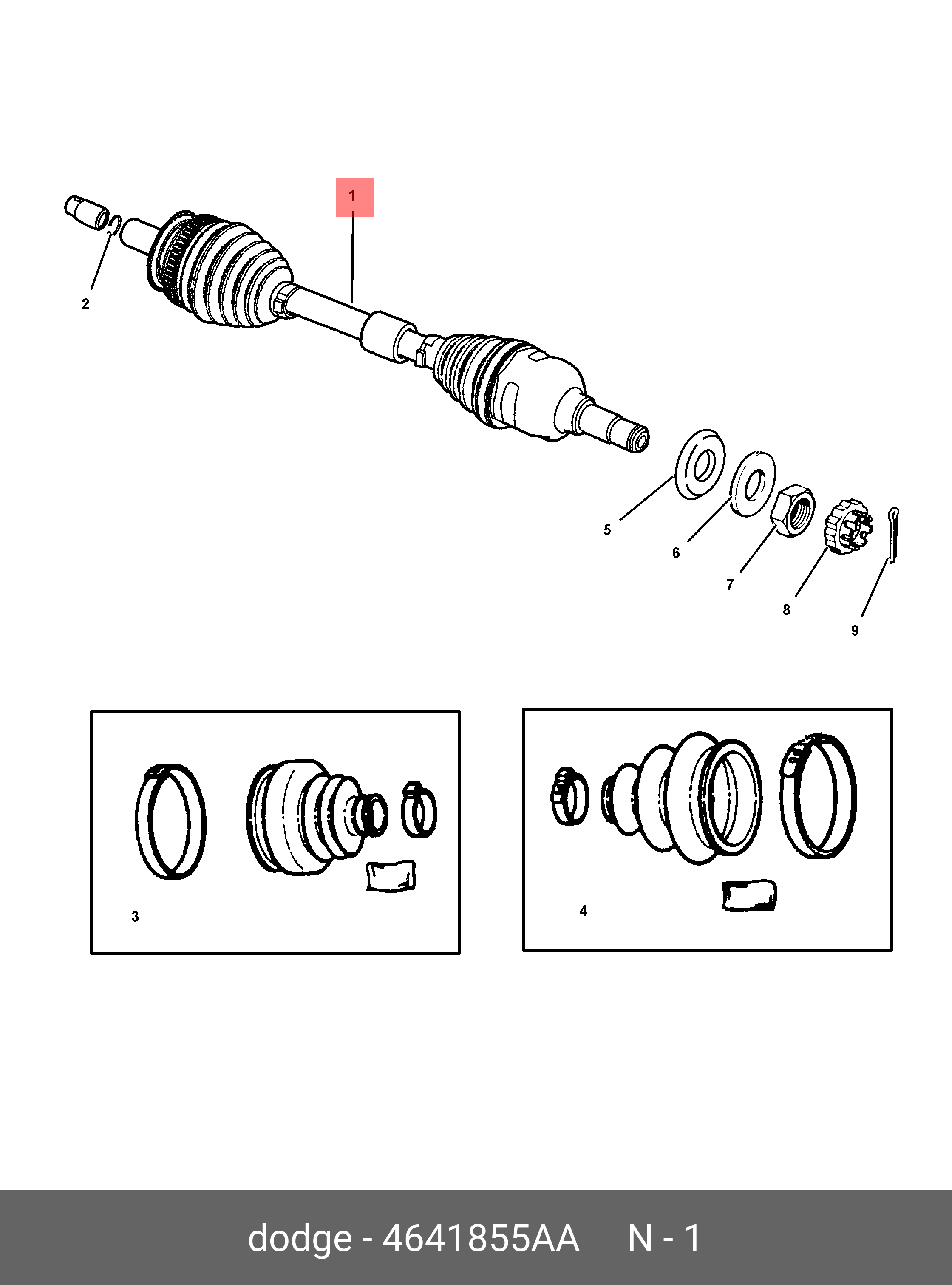 1

2

5

6

7

8

9

3

4

dodge - 4641855AA N - 1