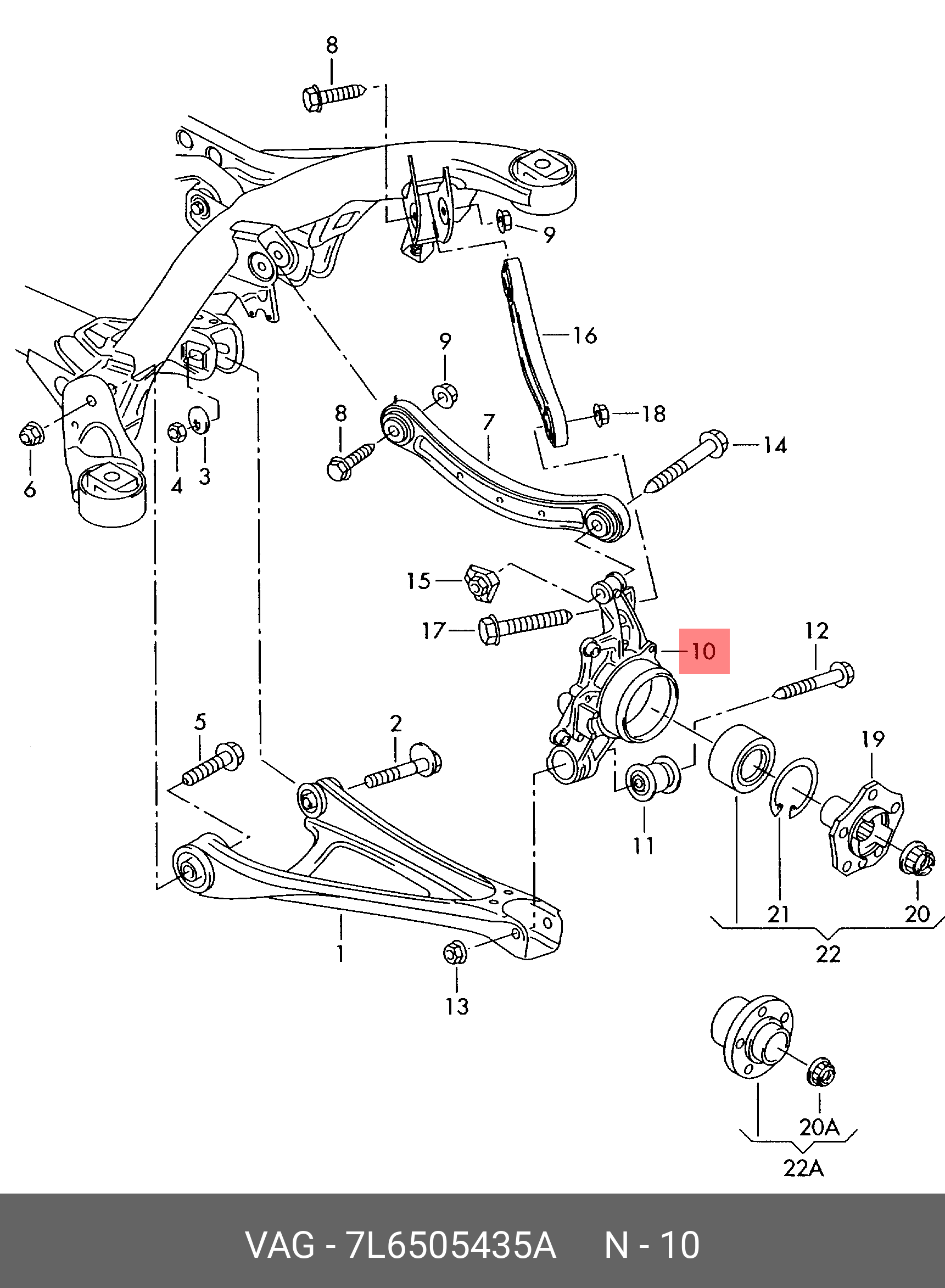 8
9
16
9
8
7
18
14
6
4
3
15
17
10
12
5
2
19
11
21
20
22
1
13
20A
22A

VAG - 7L6505435A N - 10