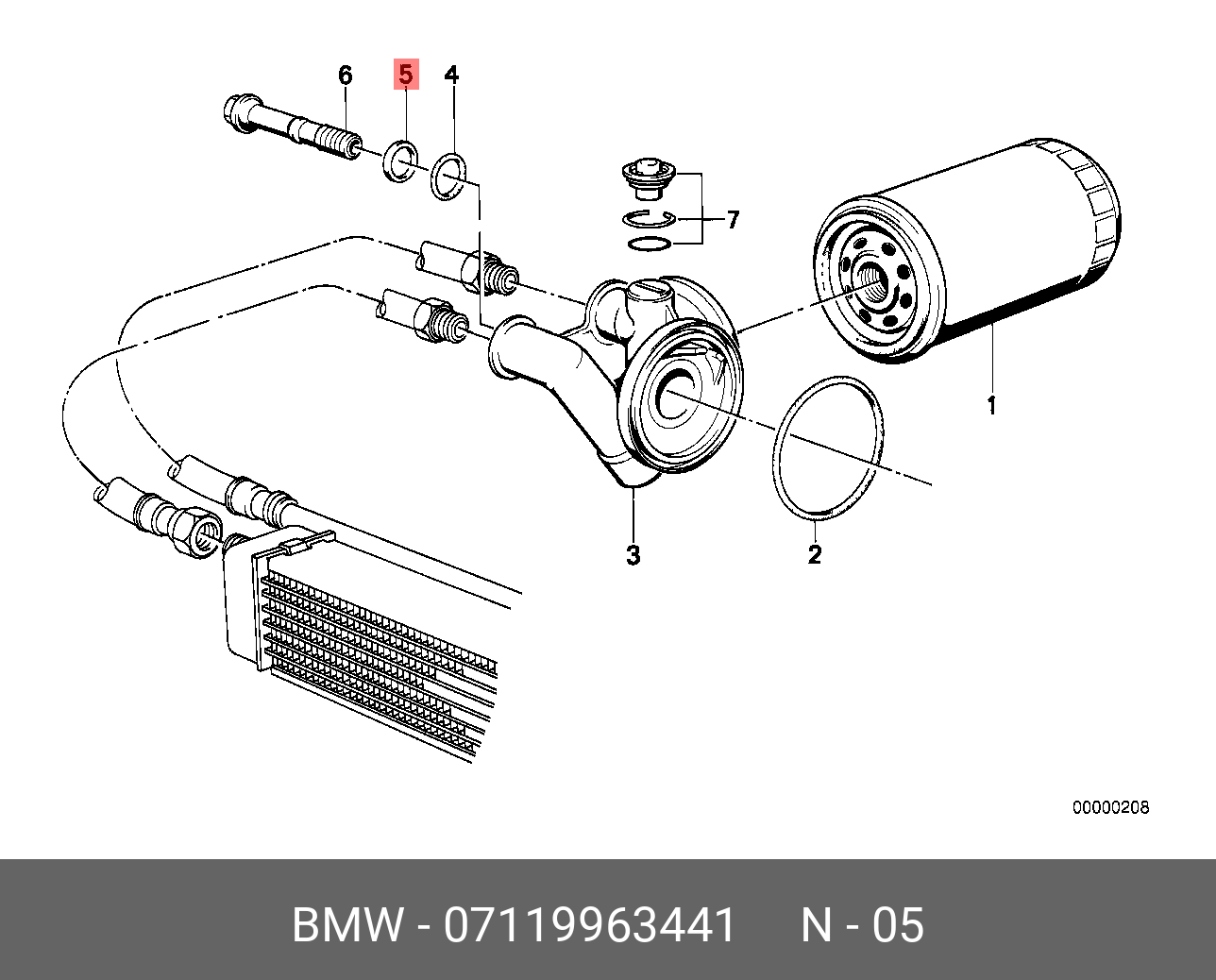 6
5
4
7
1
3
2
00000208
BMW - 07119963441 N - 05