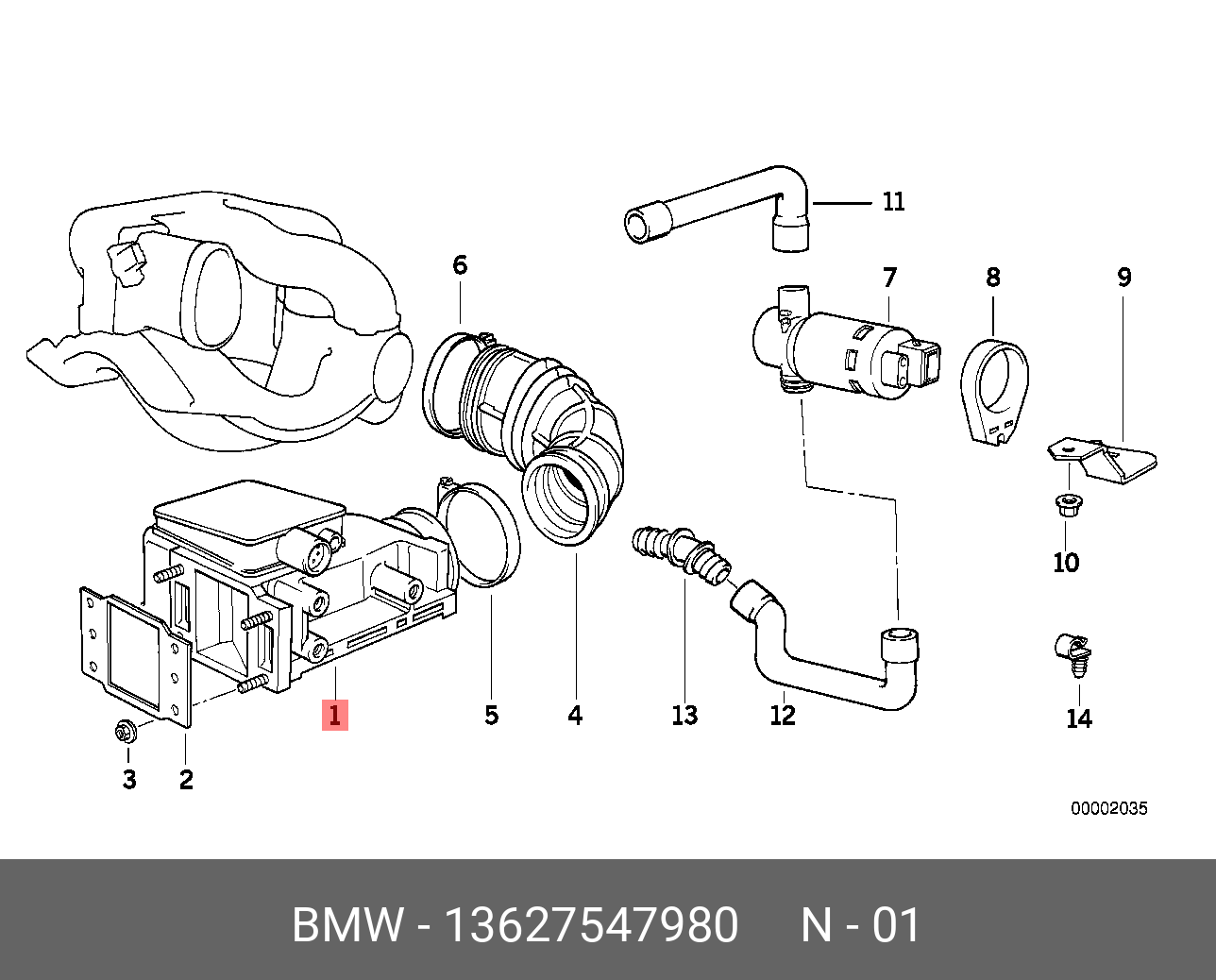 11
6
7
8
9
10
1
5
4
13
12
14
3
2
00002035

BMW - 13627547980 N - 01