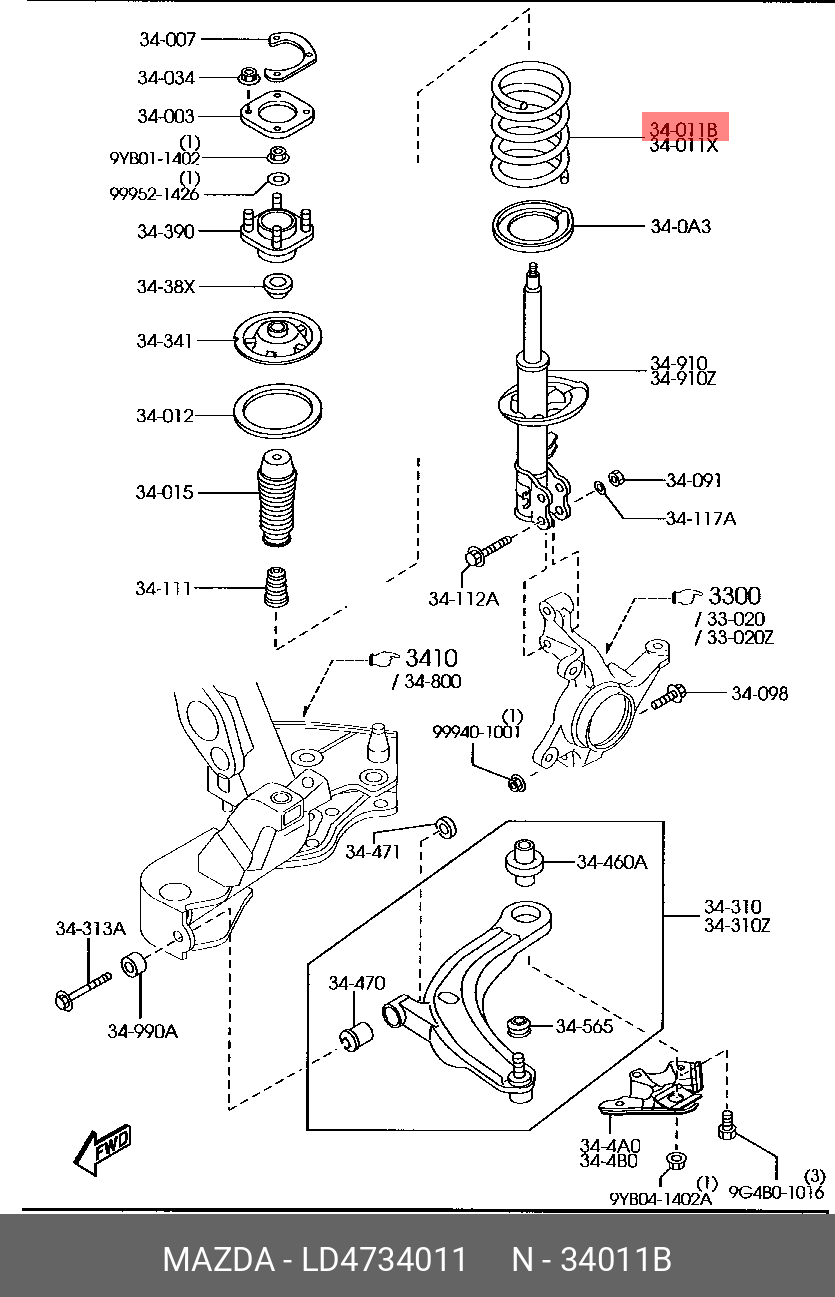 34-007
34-034
34-003
(1)
9YB01-1402
(1)
99952-1426
34-390
34-38X
34-341
34-012
34-015
34-111
34-011B
34-011X
34-0A3
34-910
34-910Z
34-091
34-117A
34-112A
3300
/ 33-020
/ 33-020Z
3410
/ 34-800
34-098
(1)
99940-1001
34-471
34-460A
34-310
34-310Z
34-313A
34-990A
34-470
34-565
34-4A0
34-4B0
(1)
9YB04-1402A
(3)
9G4B0-1016
FWD
MAZDA - LD4734011 N - 34011B