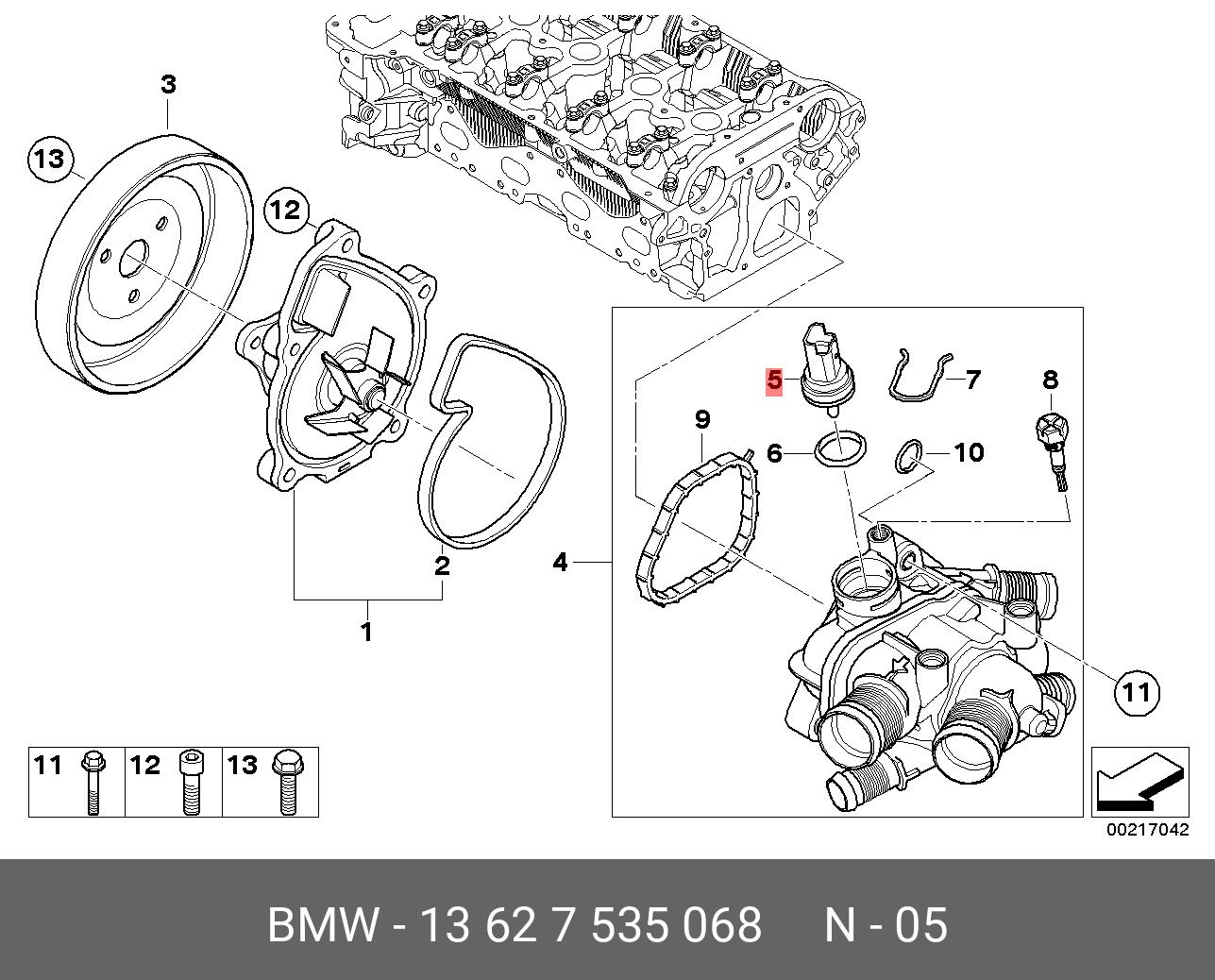 3
13
12
5
7
8
9
6
10
4
2
1
11
11
12
13
00217042

BMW - 13 62 7 535 068 N - 05