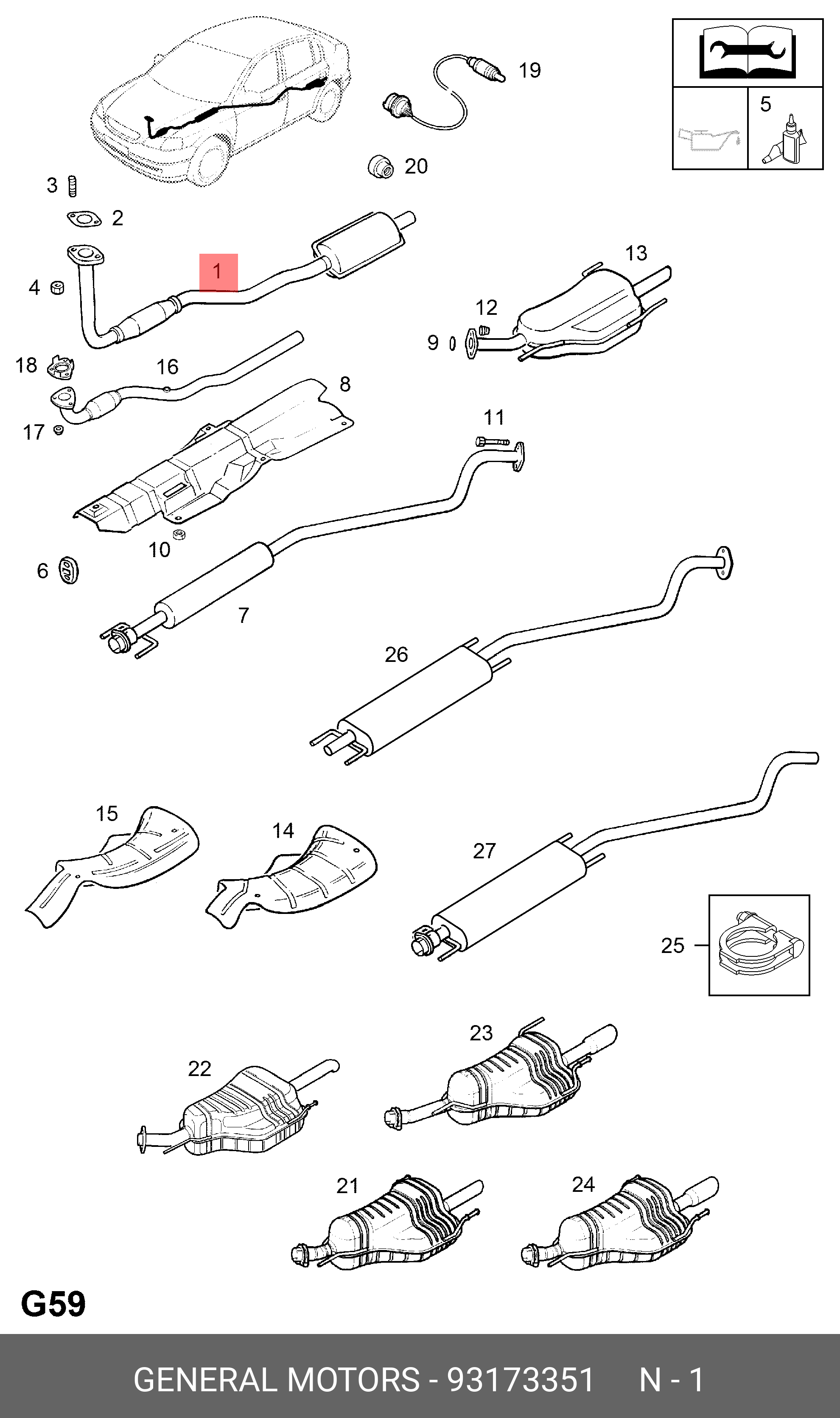 19
5
20
3
2
1
13
4
12
9
18
16
8
17
11
10
6
7
26
15
14
27
25
23
22
21
24
G59
GENERAL MOTORS - 93173351 N - 1