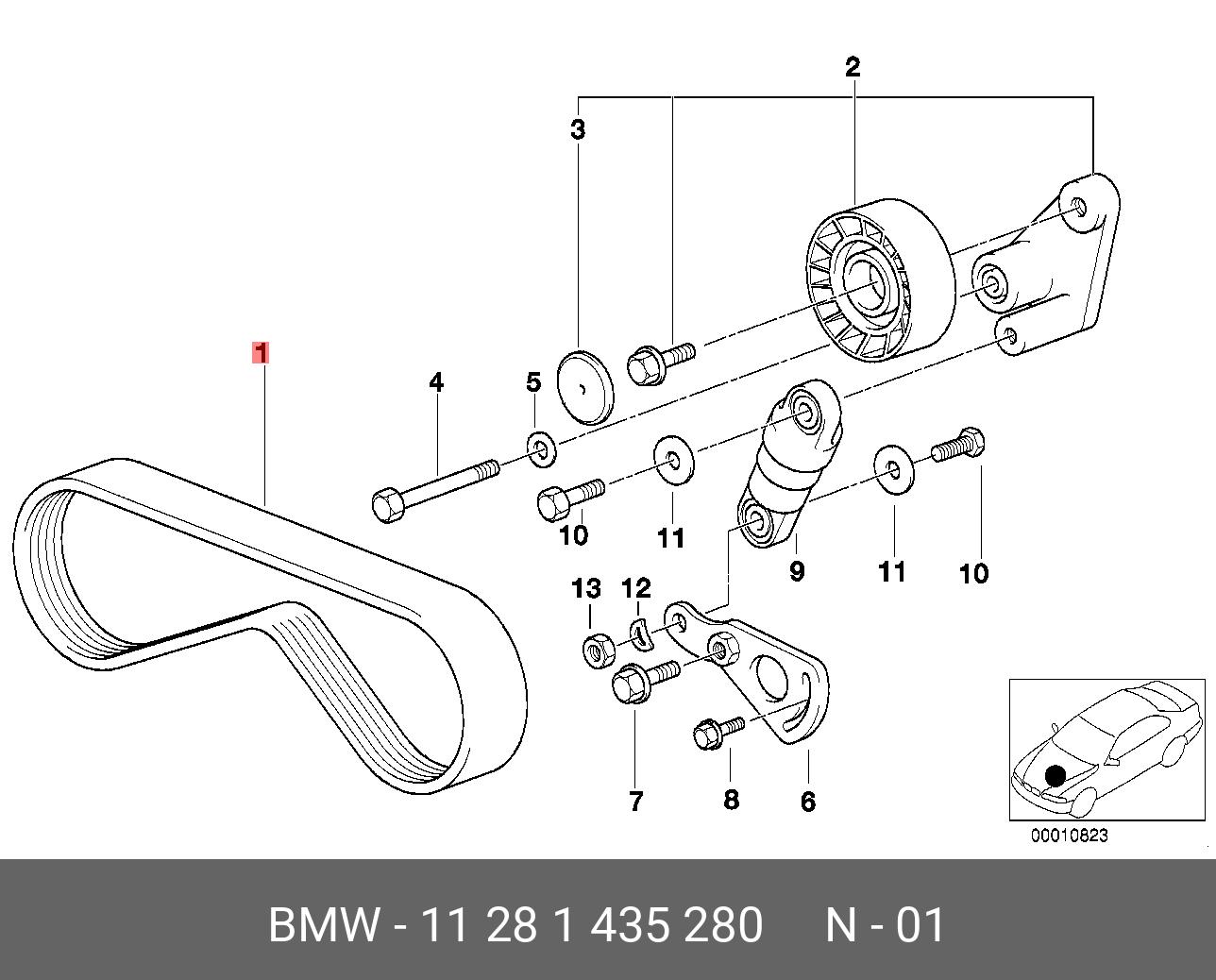 2
3
1
4
5
10
11
9
11
10
13
12
7
8
6
00010823

BMW - 11 28 1 435 280 N - 01