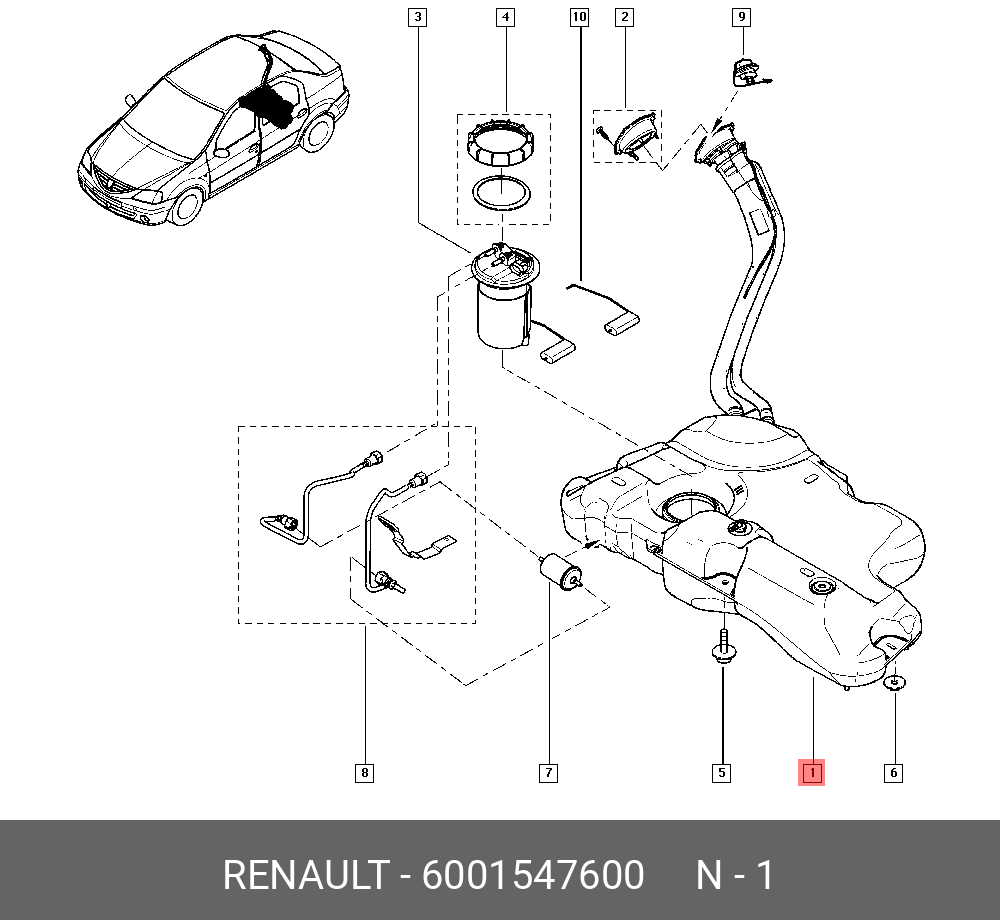 3
4
10
2
9
8
7
5
1
6
RENAULT - 6001547600 N - 1