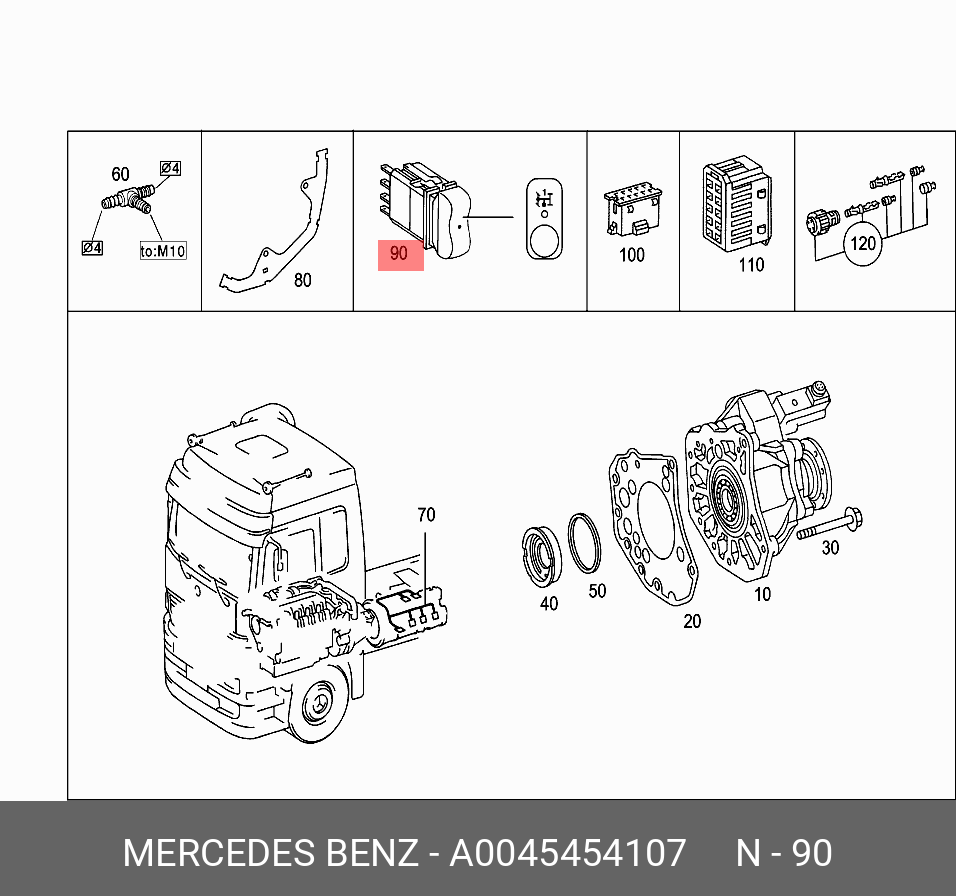 60
Ø4
Ø4
to:M10
80
90
100
110
120
70
40
50
20
10
30
MERCEDES BENZ - A0045454107 N - 90