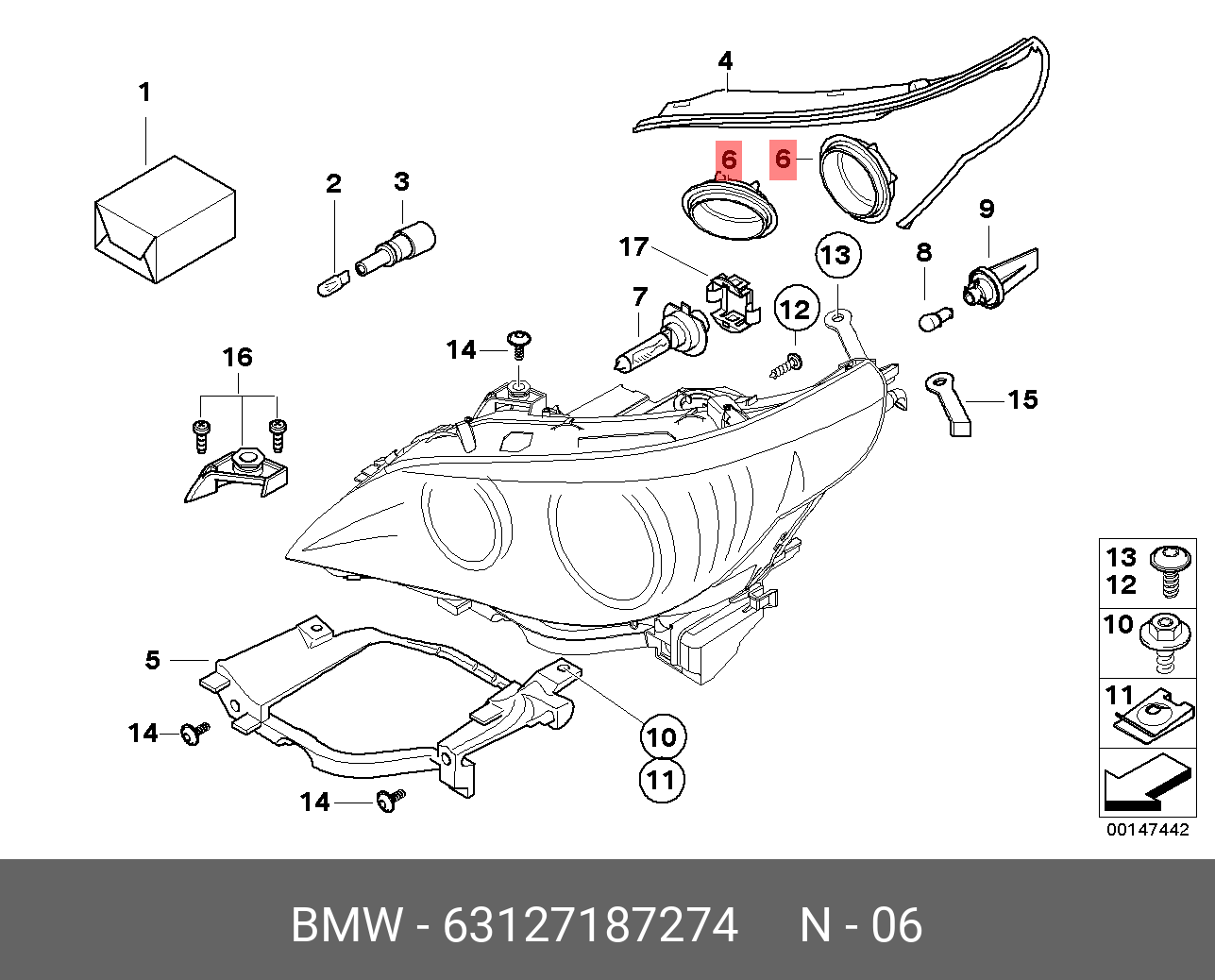 1
2
3
4
6
6
9
17
13
8
7
12
14
16
15
5
14
14
10
11
13
12
10
11
00147442

BMW - 63127187274 N - 06