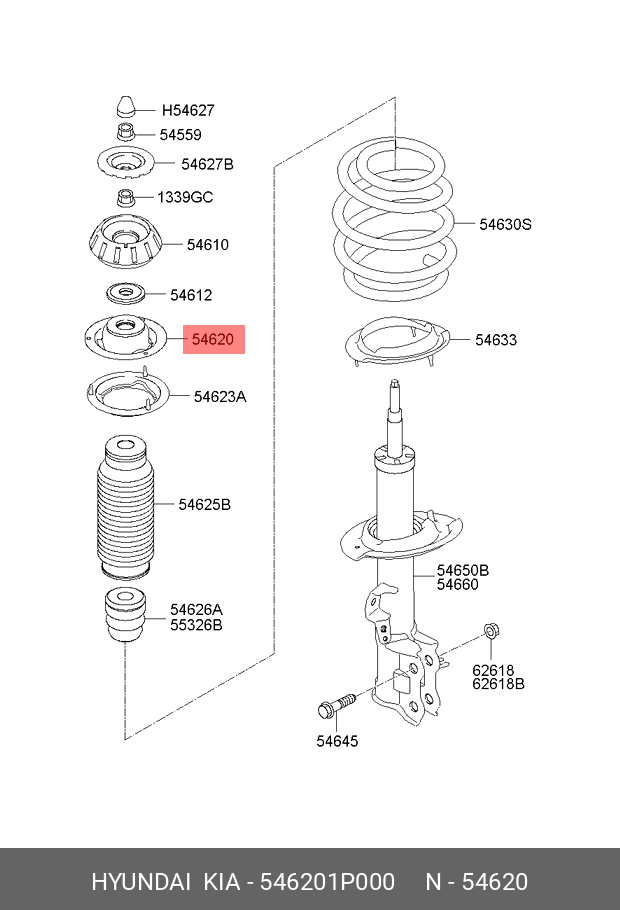 H54627
54559
54627B
1339GC
54610
54612
54620
54623A
54625B
54626A
55326B
54630S
54633
54650B
54660
62618
62618B
54645

HYUNDAI KIA - 546201P000 N - 54620