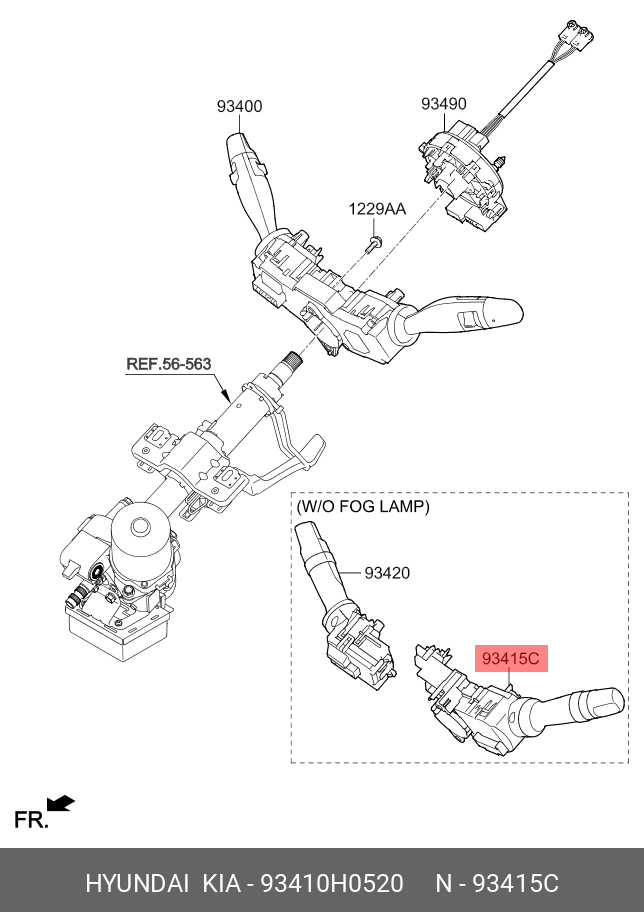 93400

93490

1229AA

REF.56-563

(W/O FOG LAMP)

93420

93415C

FR.

HYUNDAI KIA - 93410H0520 N - 93415C