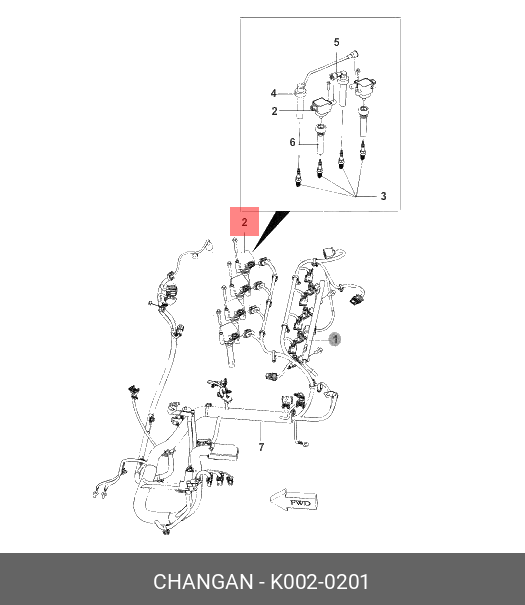 5
4
2
6
3
2
1
7
FWD
CHANGAN - K002-0201