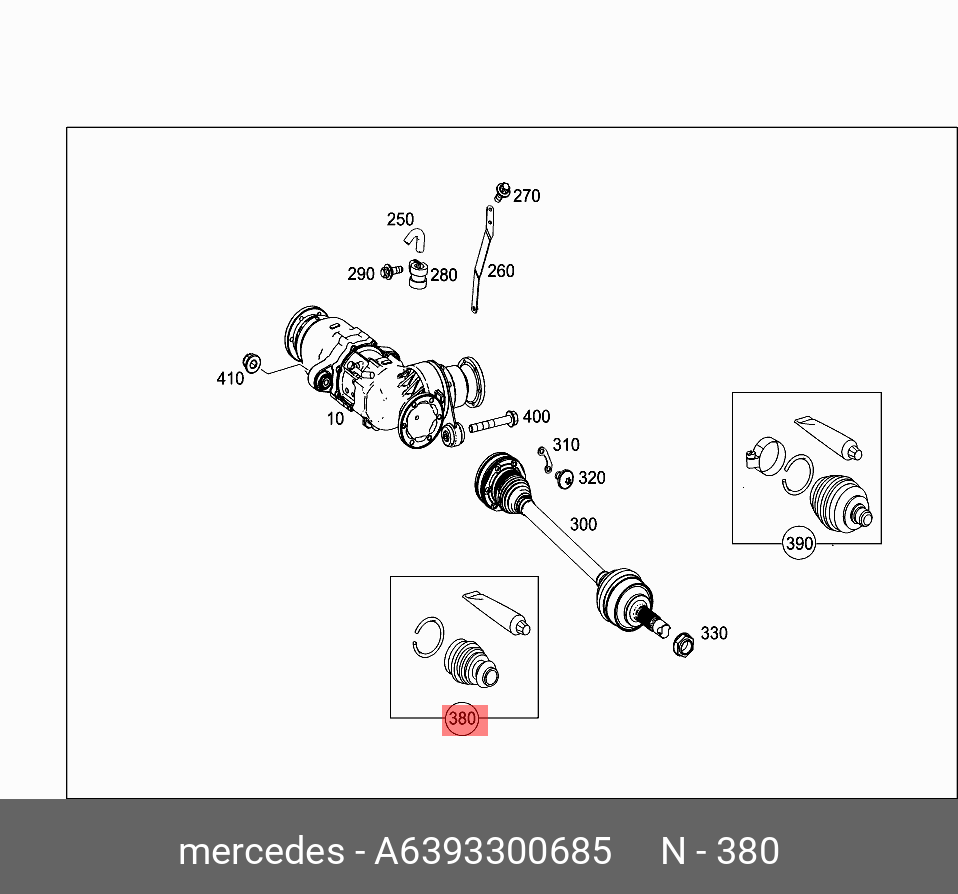 270
250
290
280
260
410
10
400
310
320
300
390
330
380

mercedes - A6393300685 N - 380