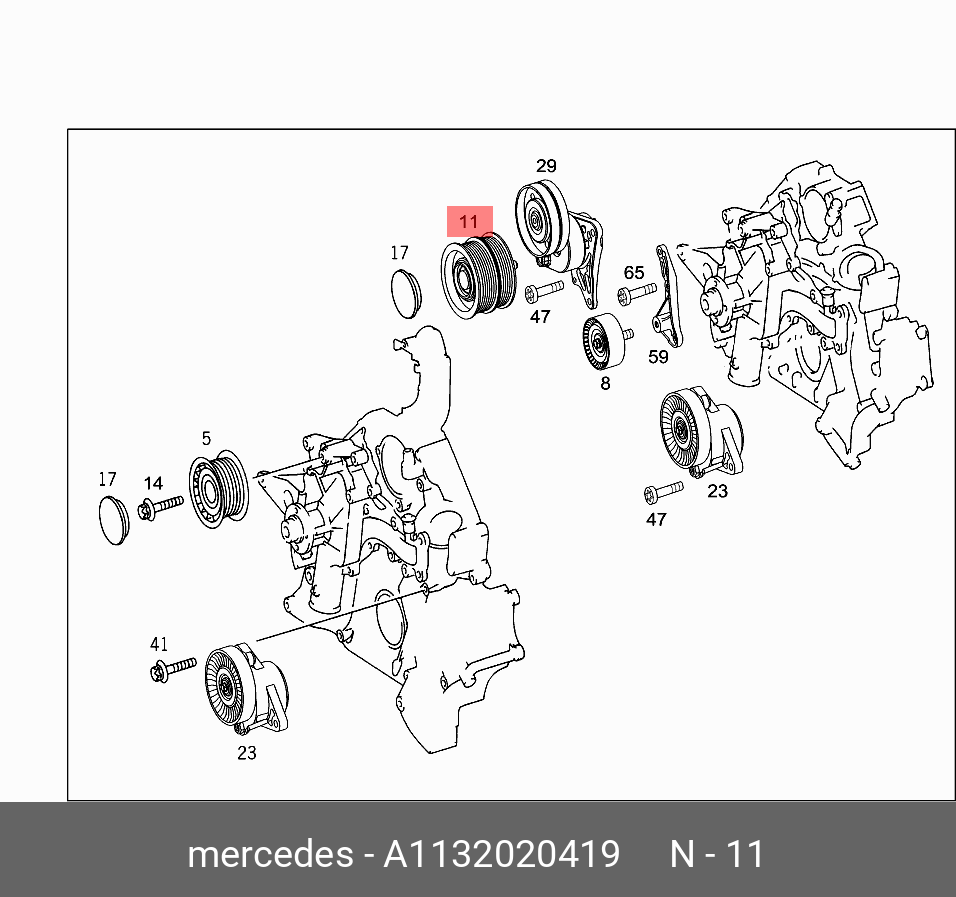 29
11
17
65
47
59
8
5
17
14
23
47
41
23

mercedes - A1132020419 N - 11