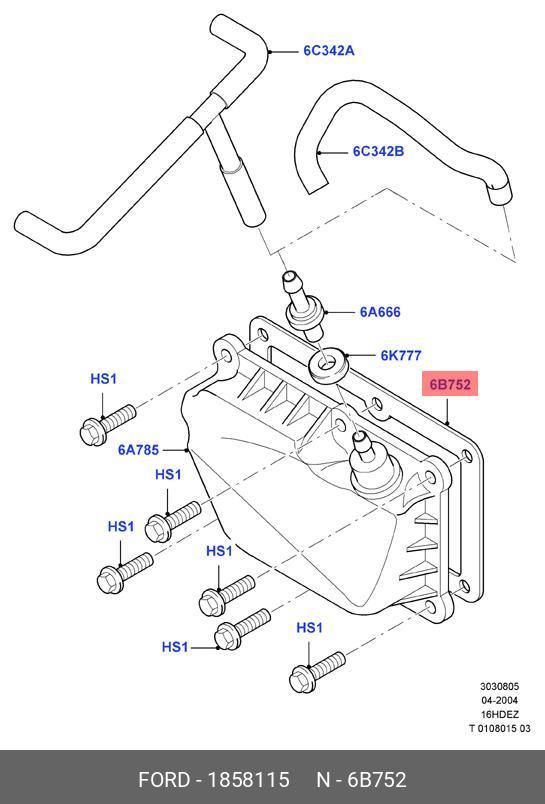 6C342A

6C342B

6A666

6K777

6B752

HS1

6A785

HS1

HS1

HS1

HS1

HS1

3030805
04-2004
16HDEZ
T 0108015 03

FORD - 1858115 N - 6B752