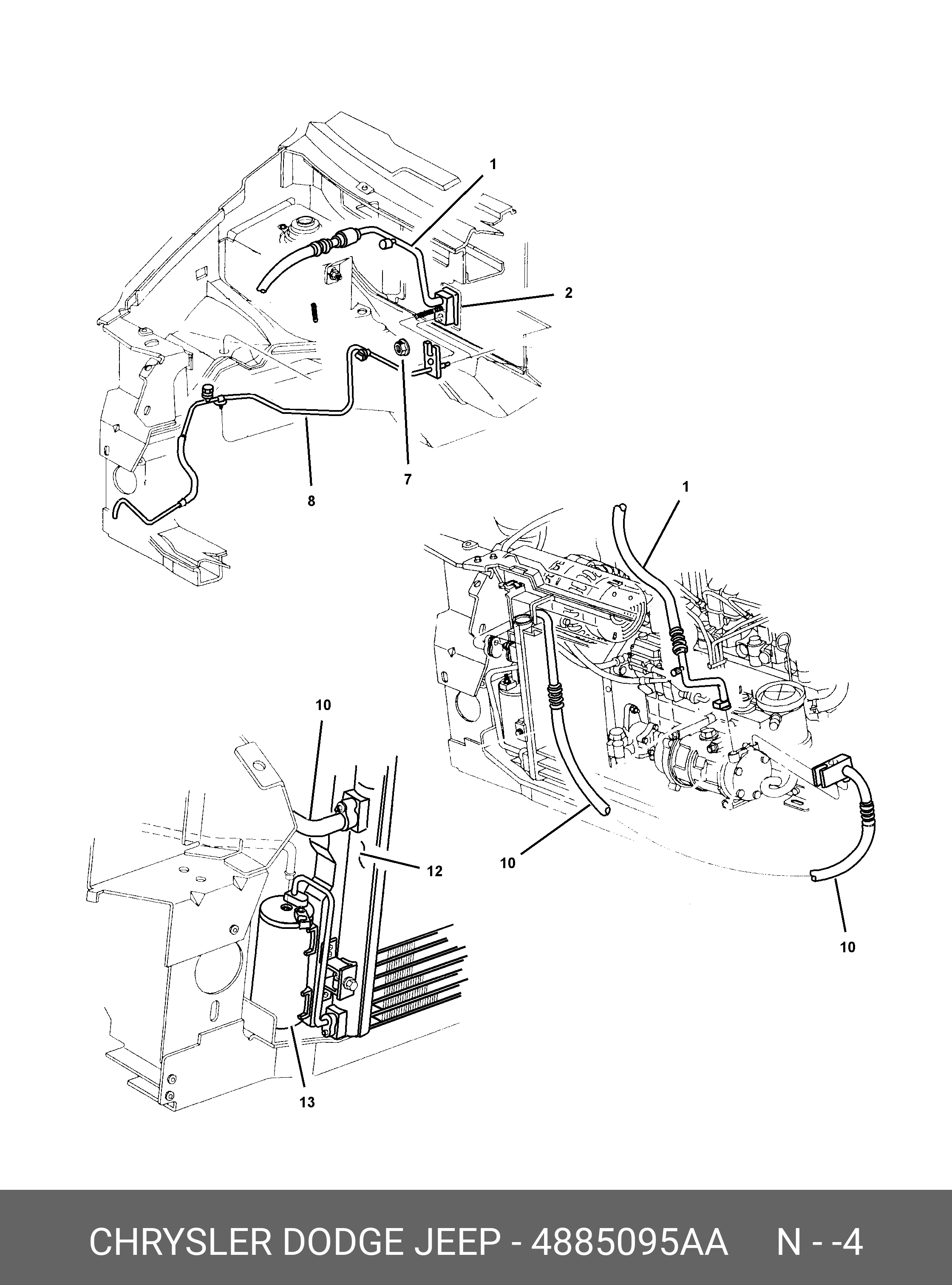 1
2
7
8
1
10
12
10
10
13

CHRYSLER DODGE JEEP - 4885095AA N - -4