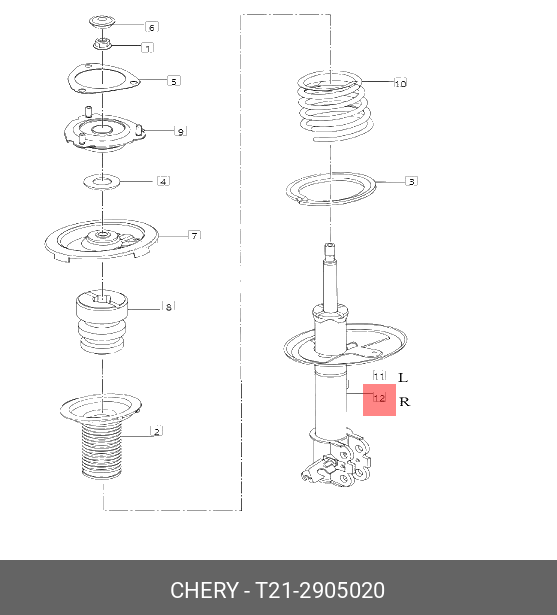 6
1
5
9
4
7
8
2
10
3
11
L
12
R

CHERY - T21-2905020