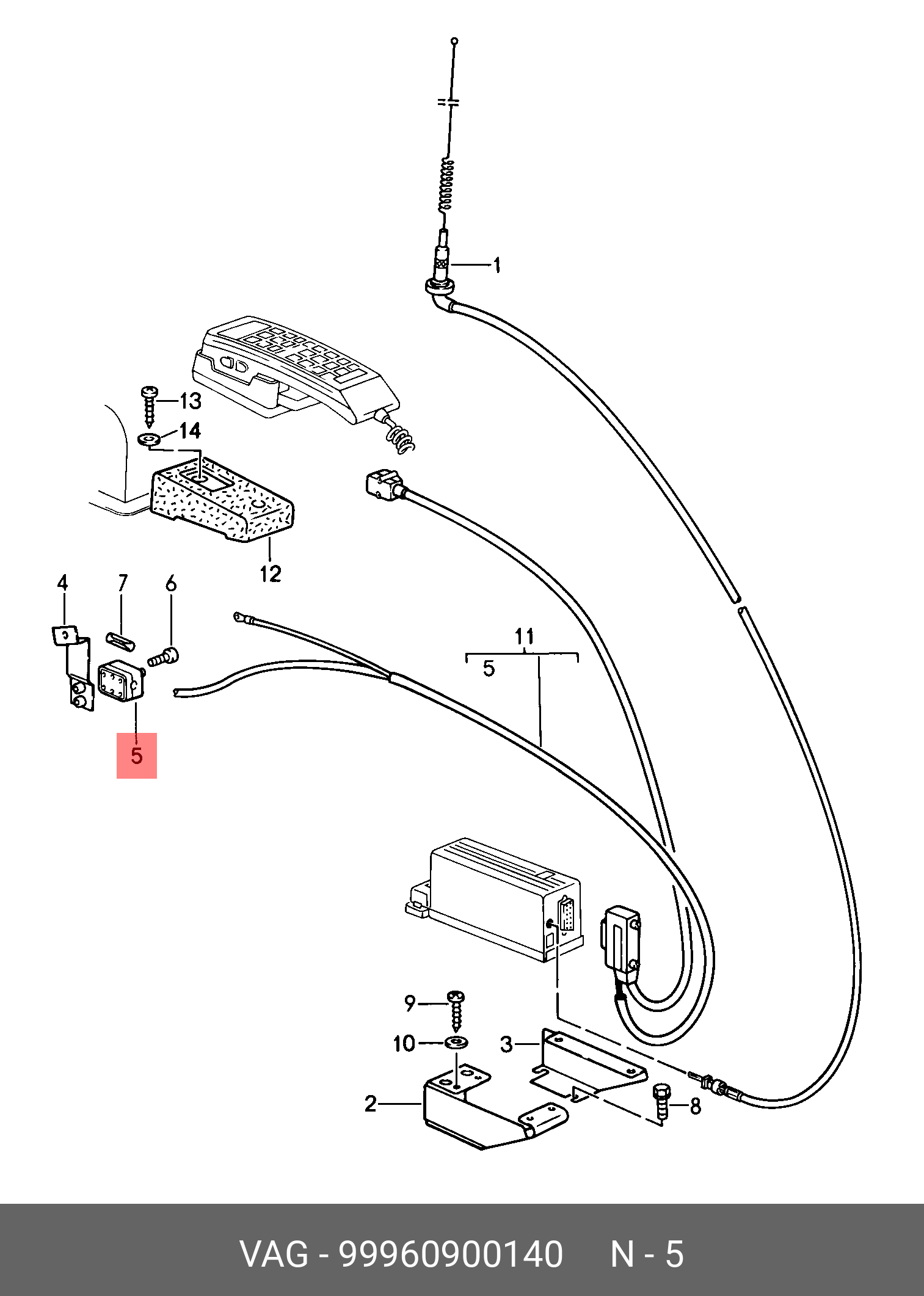 1

13

14

12

4 7 6

11

5

5

9

10

3

2

8

VAG - 99960900140 N - 5