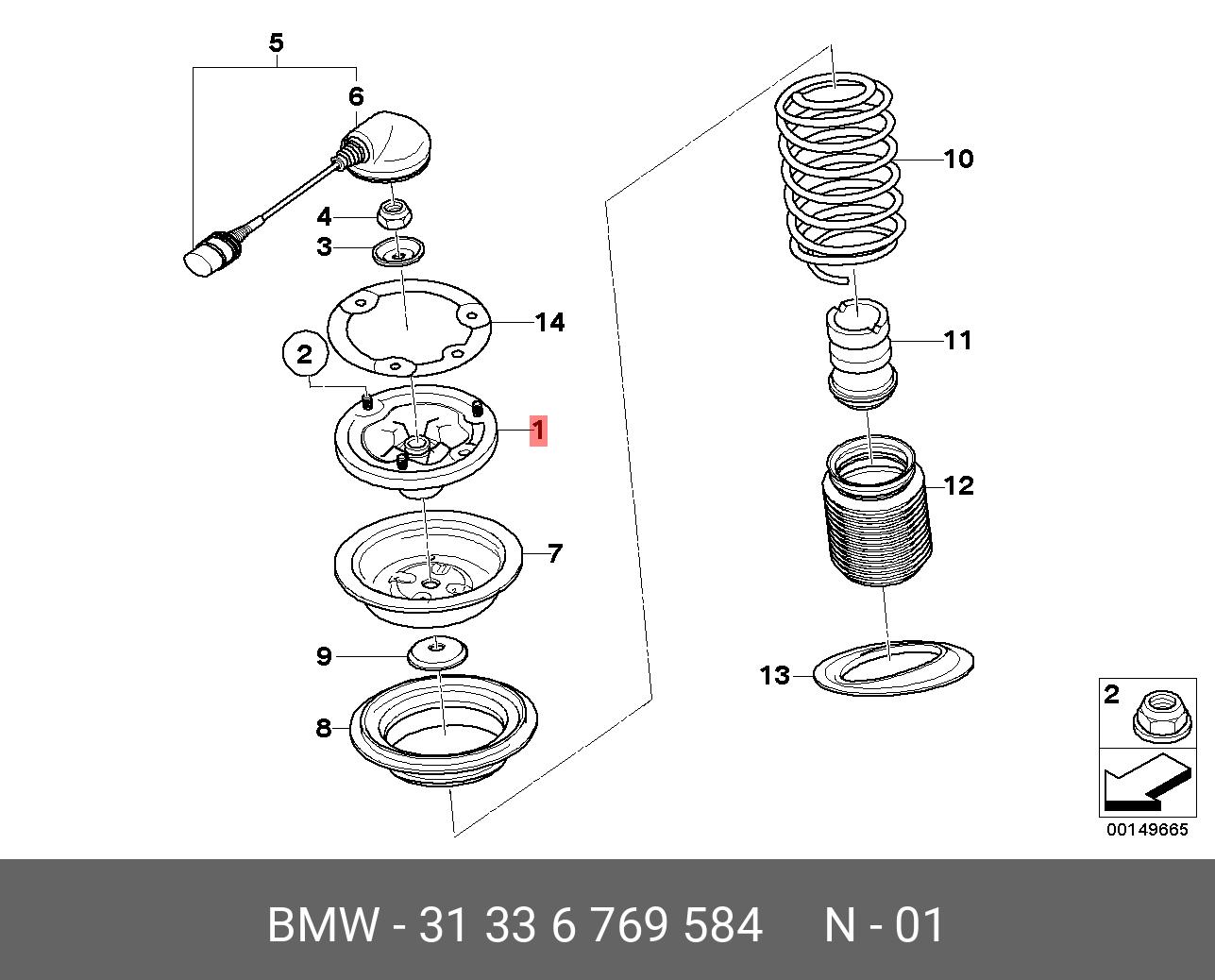 5
6
4
3
14
2
1
7
9
8
10
11
12
13
2
00149665

BMW - 31 33 6 769 584 N - 01