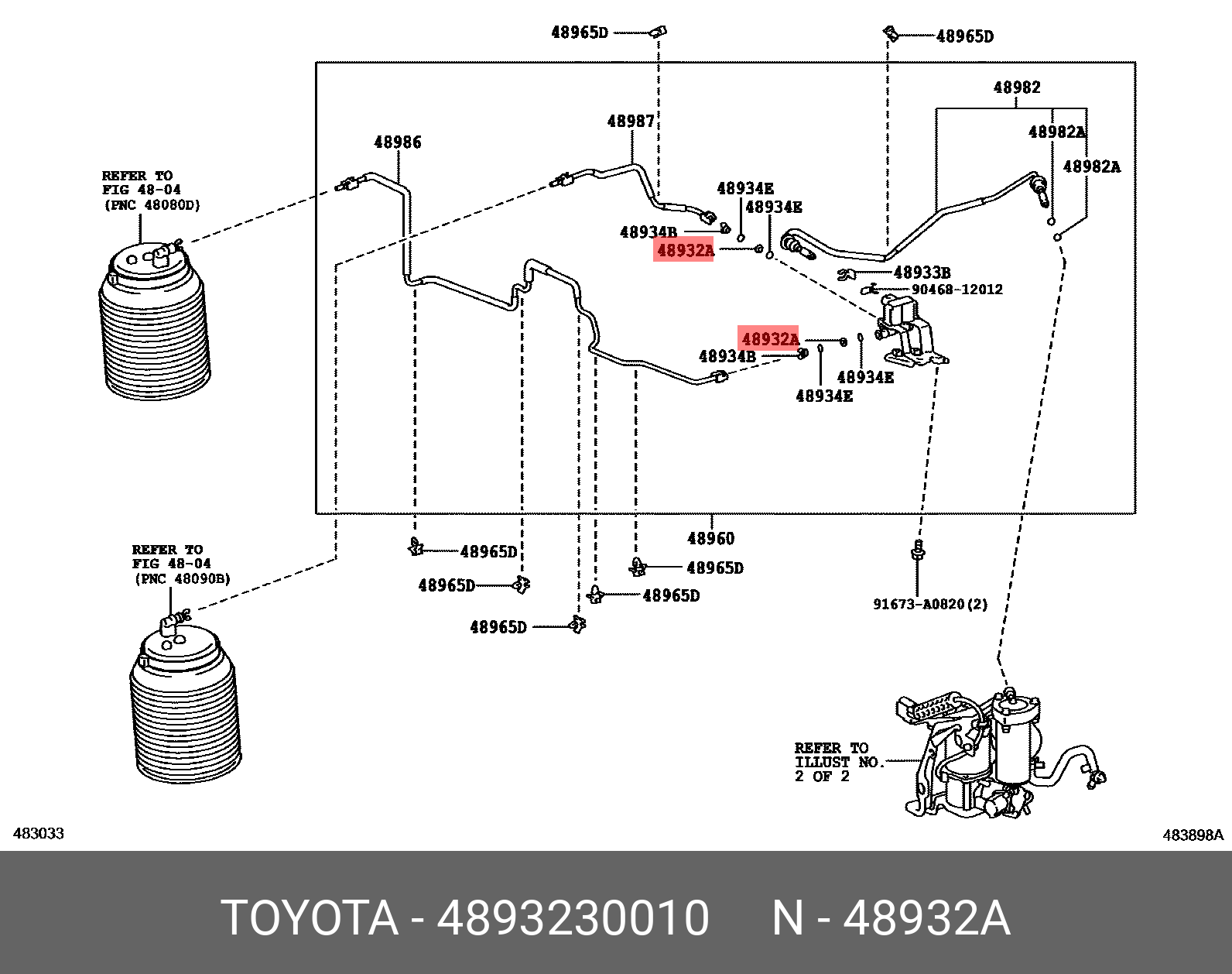 48965D
48965D
48982
48987
48982A
48986
48982A
REFER TO
FIG 48-04
(PNC 48080D)
48934E
48934E
48934B
48932A
48933B
90468-12012
48932A
48934B
48934E
48934E
48960
REFER TO
FIG 48-04
(PNC 48090B)
48965D
48965D
48965D
48965D
48965D
91673-A0820(2)
REFER TO
ILLUST NO.
2 OF 2
483033
483898A
TOYOTA - 4893230010 N - 48932A