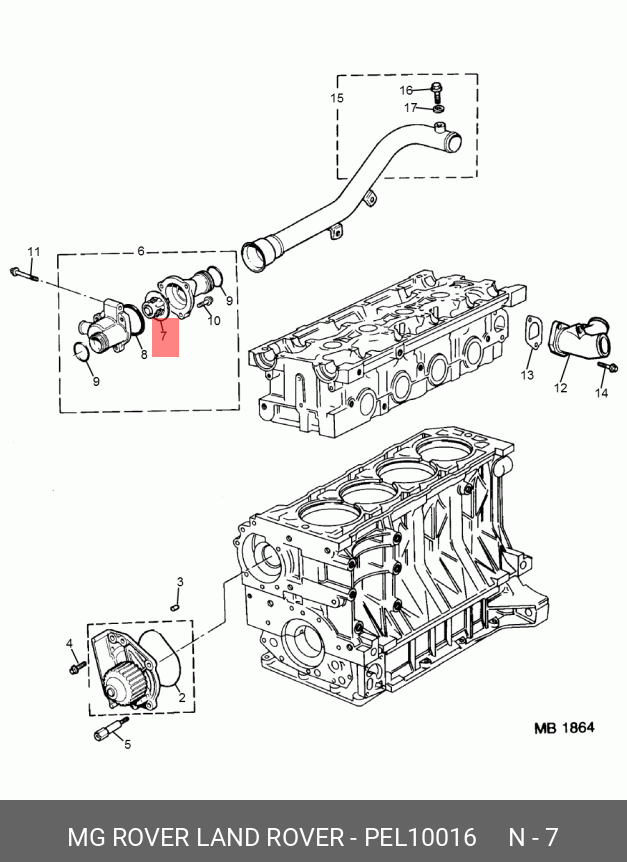 15
16
17
11
6
9
10
7
8
9
13
12
14
3
4
2
5
MB 1864

MG ROVER LAND ROVER - PEL10016 N - 7