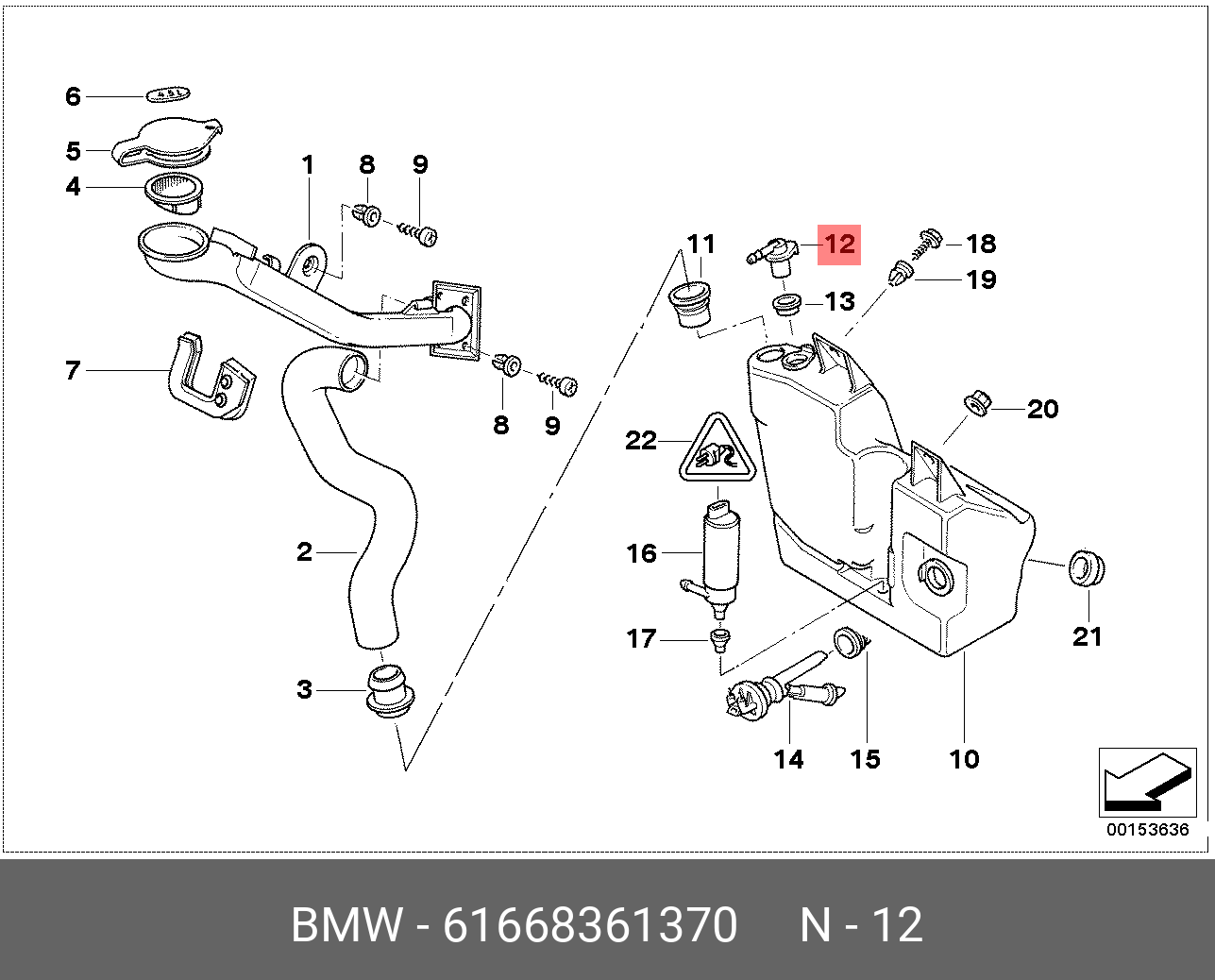 6
5
4
1
8
9
7
8
9
2
3
11
12
18
19
13
20
22
16
17
21
14
15
10
00153636

BMW - 61668361370 N - 12