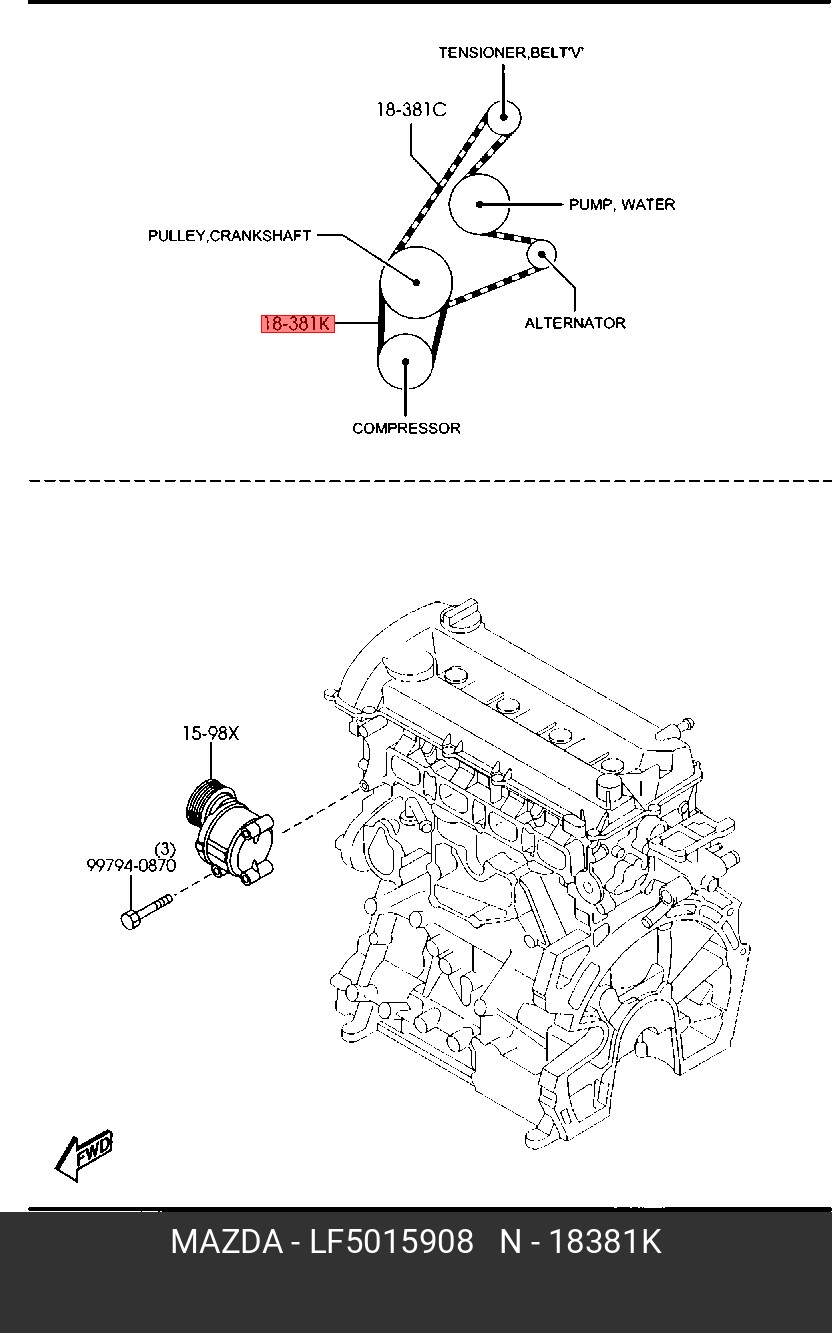 TENSIONER,BELT'V'

18-381C

PUMP, WATER

PULLEY,CRANKSHAFT

18-381K

ALTERNATOR

COMPRESSOR

15-98X

(3)
99794-0870

FWD

MAZDA - LF5015908 N - 18381K