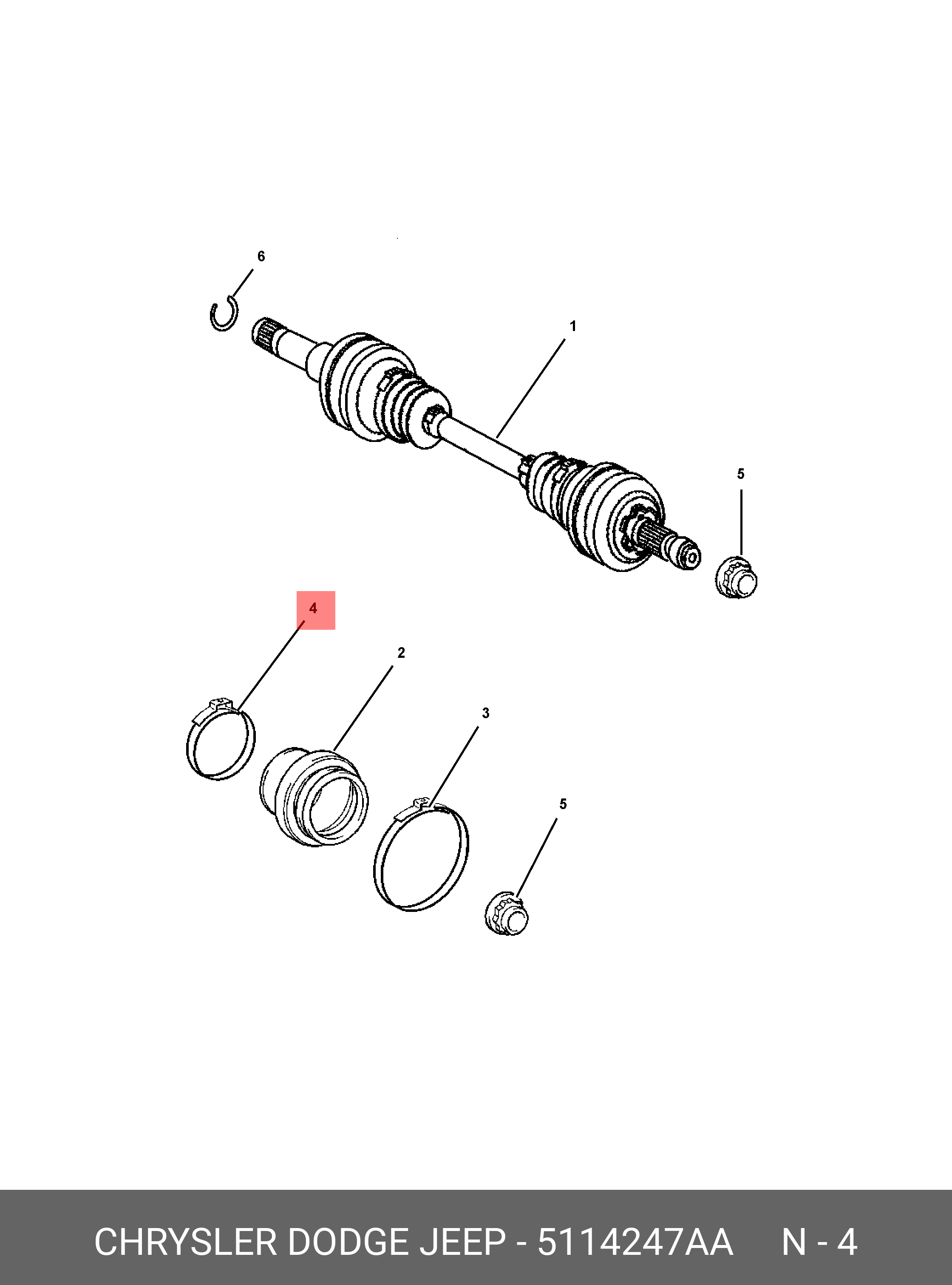 6

1

5

4

2

3

5

CHRYSLER DODGE JEEP - 5114247AA N - 4