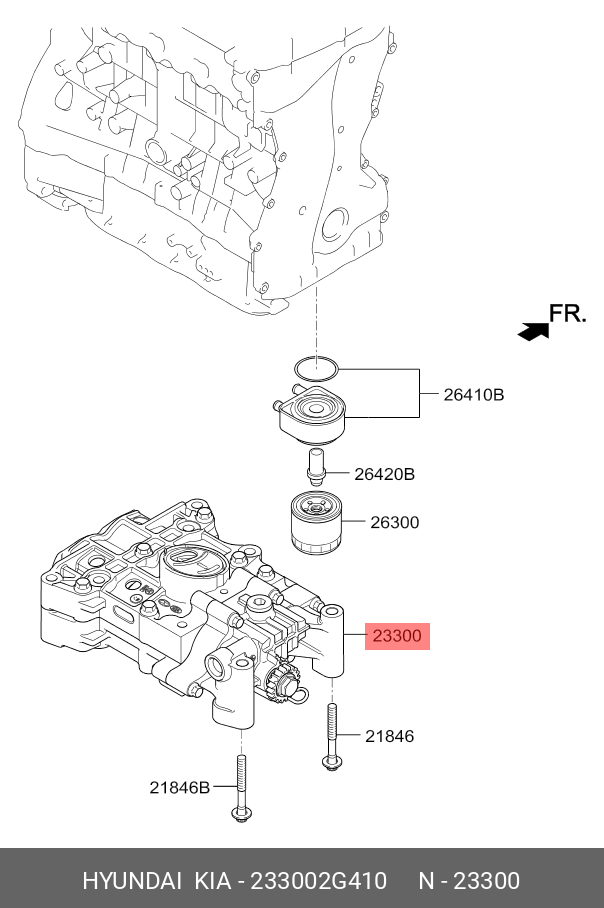 FR.

26410B

26420B

26300

23300

21846

21846B

HYUNDAI KIA - 233002G410 N - 23300