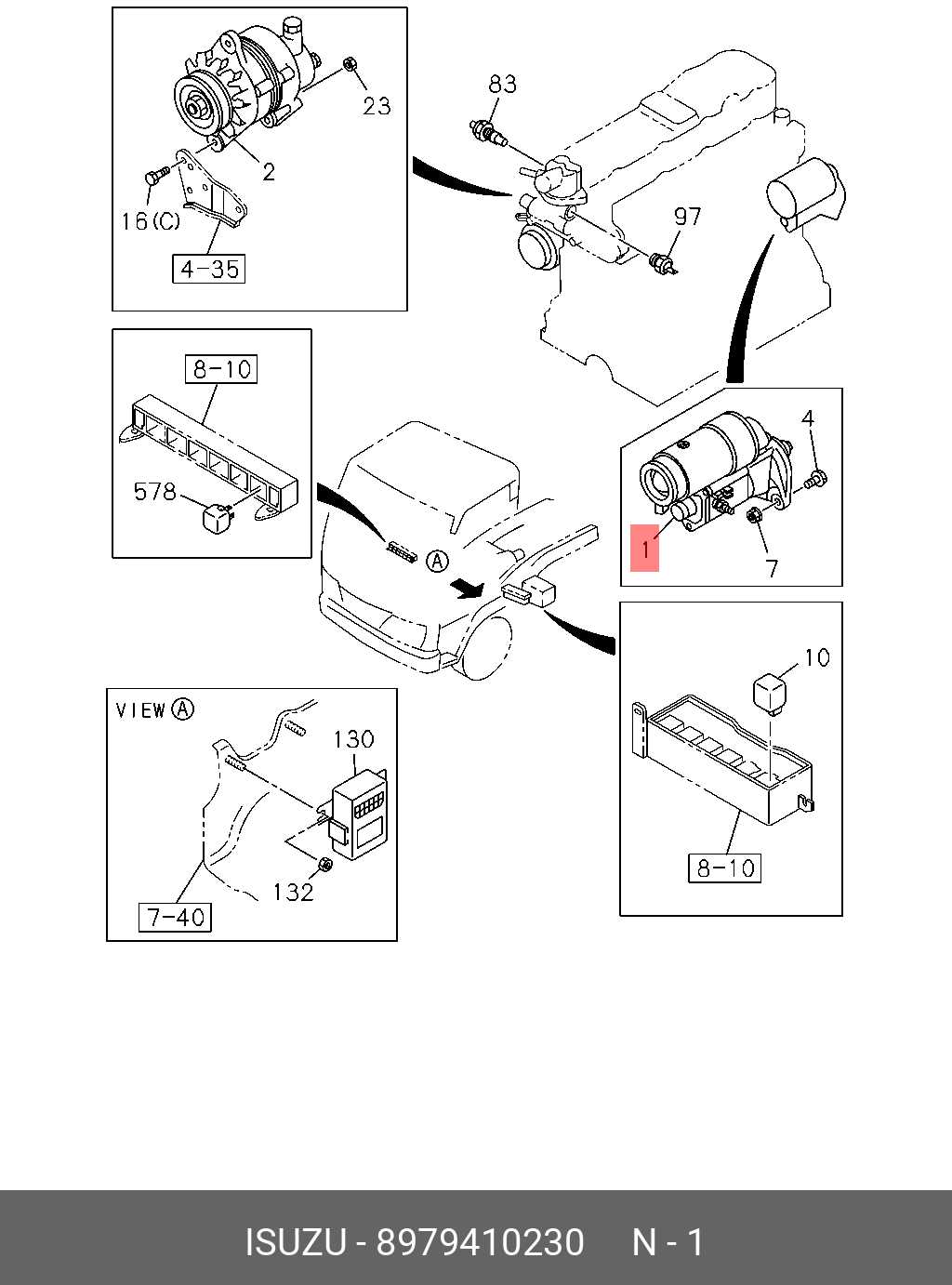 23
2
16(C)
4-35
83
97
8-10
578
A
4
1
7
10
8-10
VIEW A
130
132
7-40
ISUZU - 8979410230 N - 1