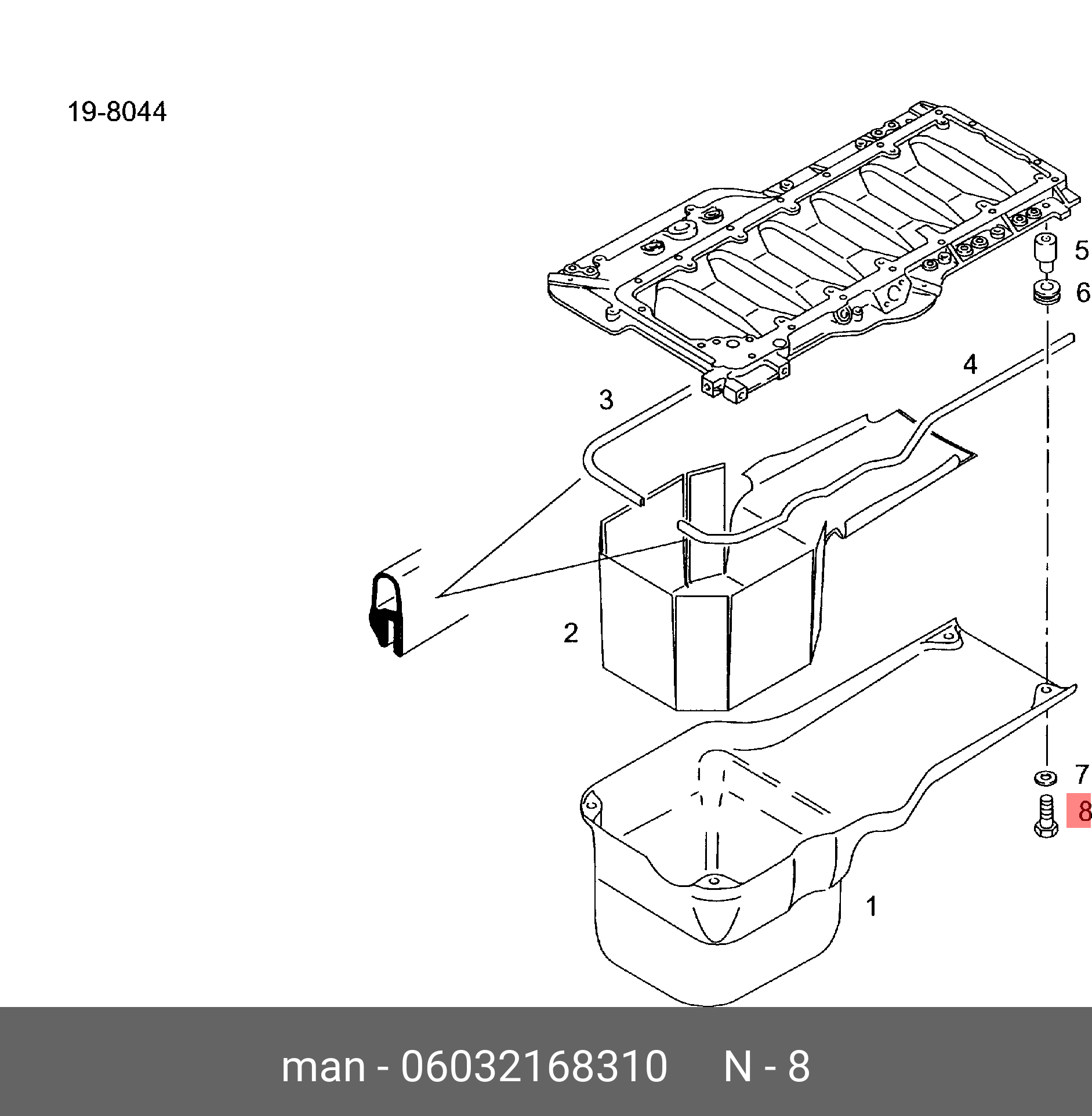 19-8044

5
6
4
3
2
7
8
1

man - 06032168310 N - 8