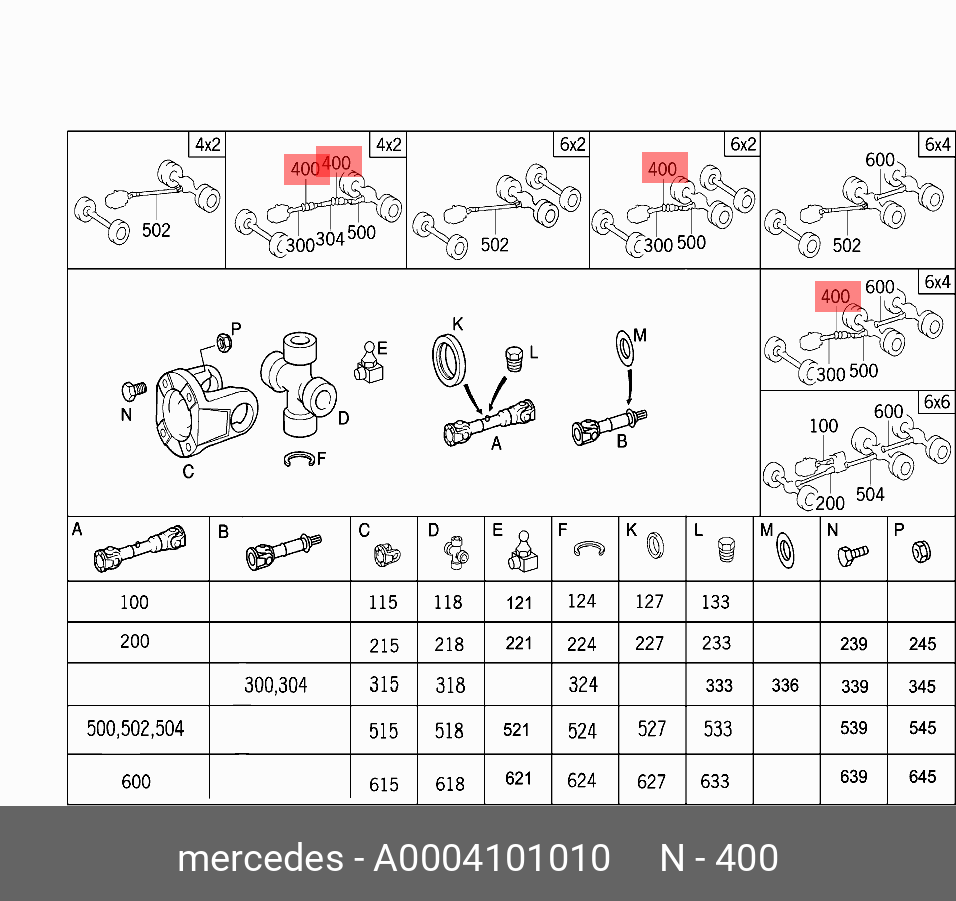 4x2
502

4x2
400 400
300 304 500

6x2
502

6x2
400
300 500

6x4
600
502

6x4
400 600
300 500

6x6
100 600
200 504

P
E
K
L
M
N
C
D
F
A
B

| A | B | C | D | E | F | K | L | M | N | P |
|---|---|---|---|---|---|---|---|---|---|---|
| 100 | | 115 | 118 | 121 | 124 | 127 | 133 | | | |
| 200 | | 215 | 218 | 221 | 224 | 227 | 233 | | 239 | 245 |
| | 300,304 | 315 | 318 | | 324 | | 333 | 336 | 339 | 345 |
| 500,502,504 | | 515 | 518 | 521 | 524 | 527 | 533 | | 539 | 545 |
| 600 | | 615 | 618 | 621 | 624 | 627 | 633 | | 639 | 645 |

mercedes - A0004101010 N - 400