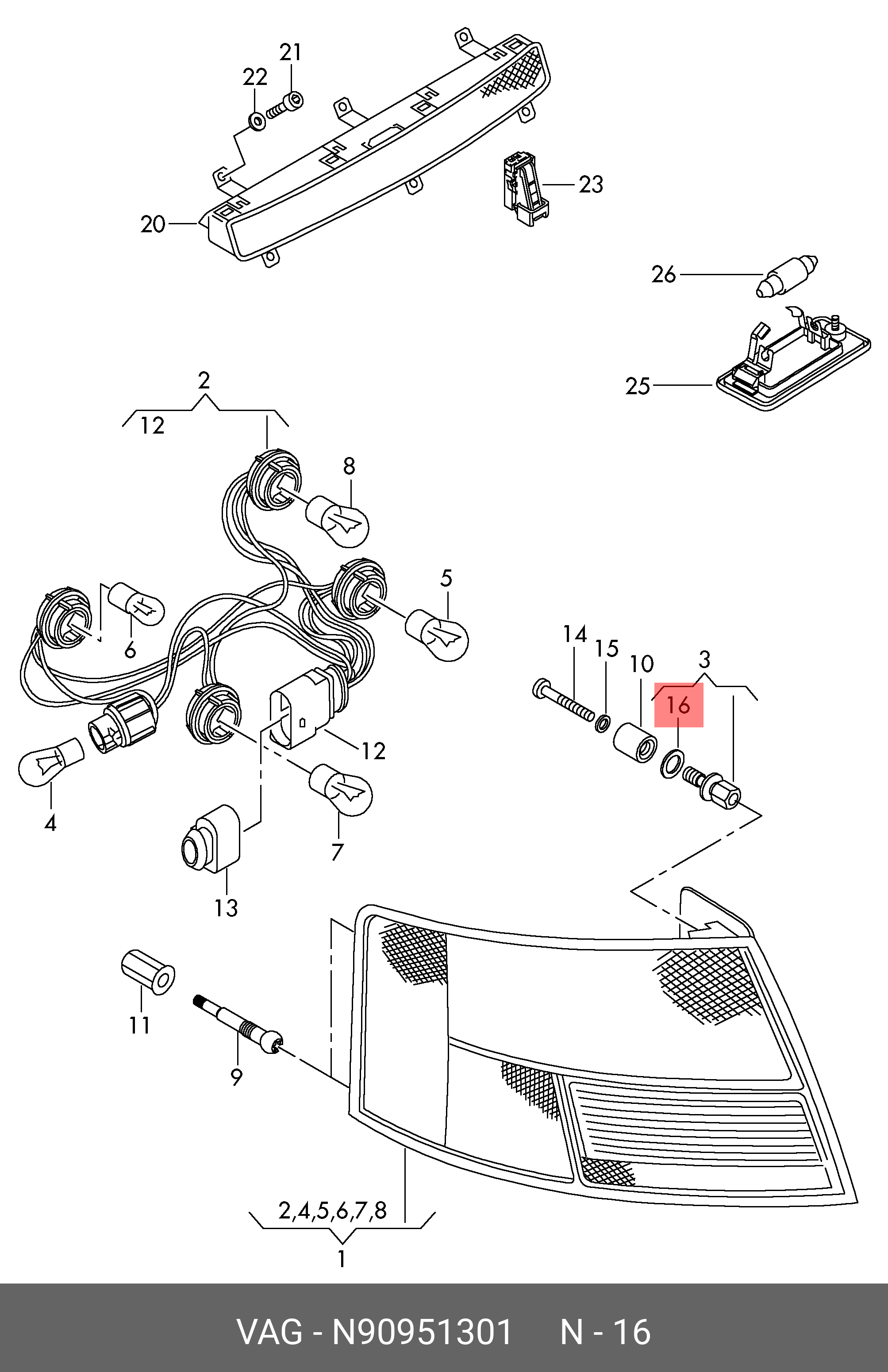 21
22
23
20
26
25
2
12
8
5
6
14
15
10
3
16
12
4
7
13
11
9
2,4,5,6,7,8
1

VAG - N90951301 N - 16