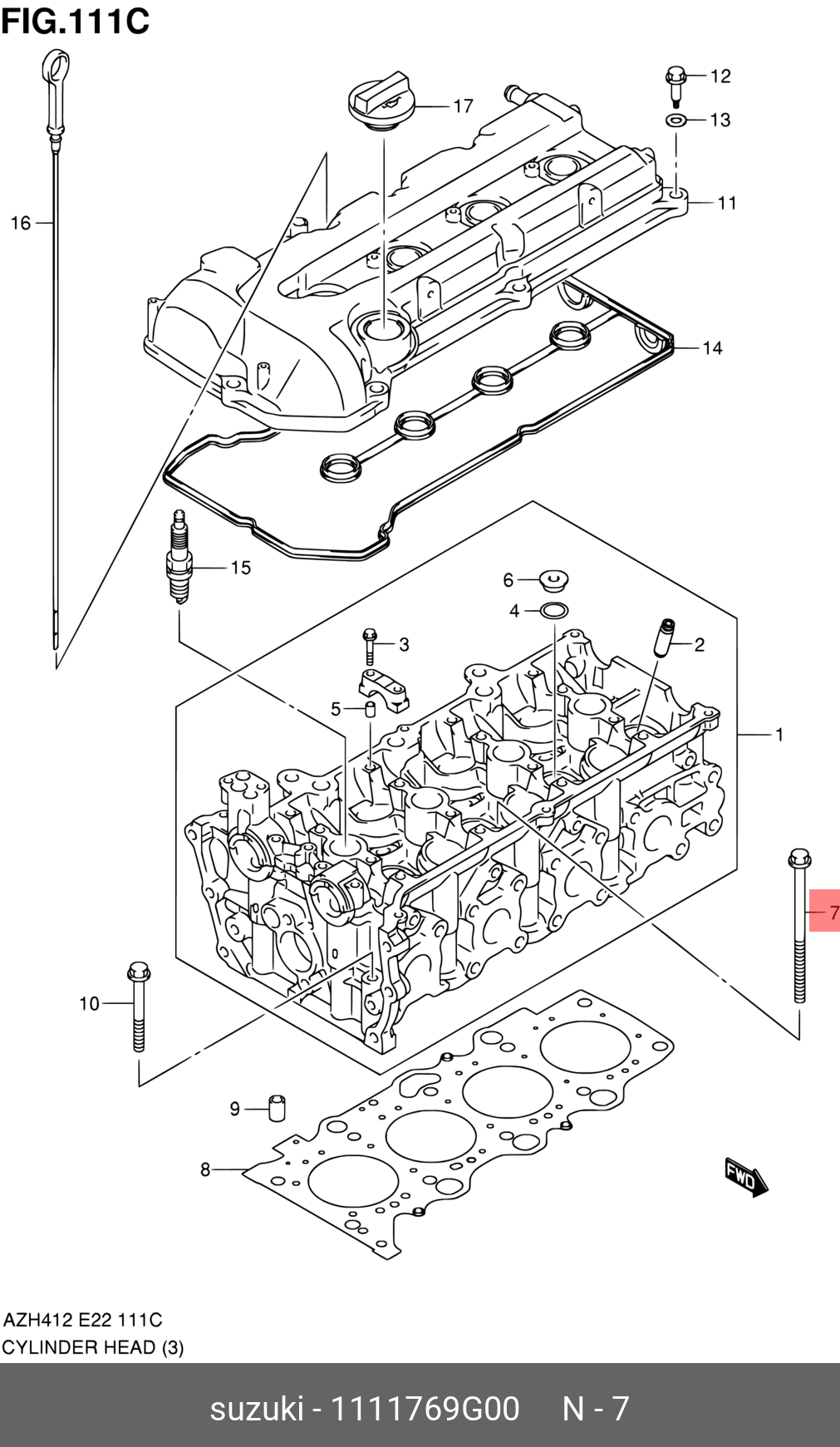 FIG.111C

12
13
17
11
16
14
15
6
4
3
2
5
1
7
10
9
8
FWD

AZH412 E22 111C
CYLINDER HEAD (3)

suzuki - 1111769G00 N - 7