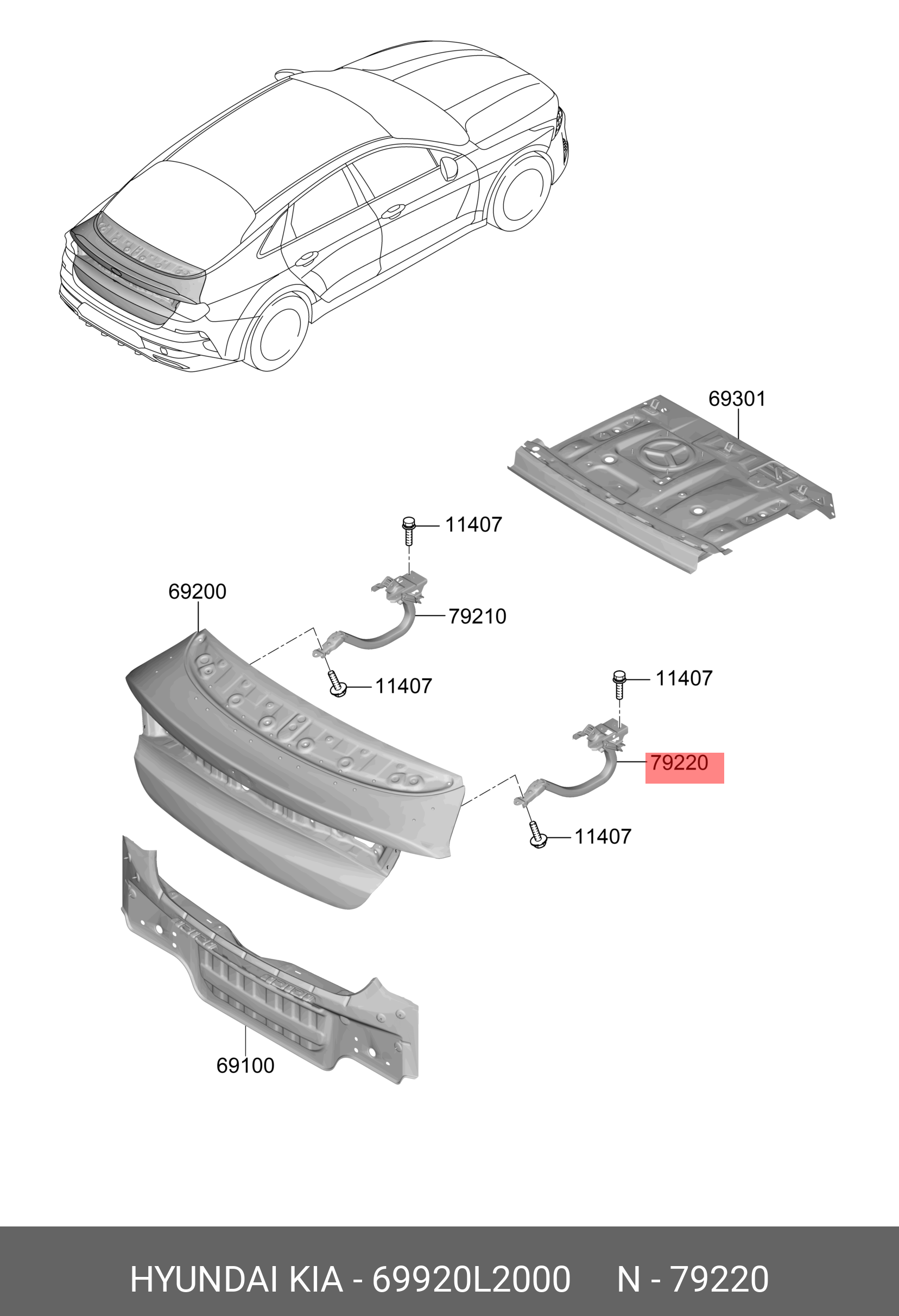 69301

11407

69200

79210

11407

11407

79220

11407

69100

HYUNDAI KIA - 69920L2000 N - 79220