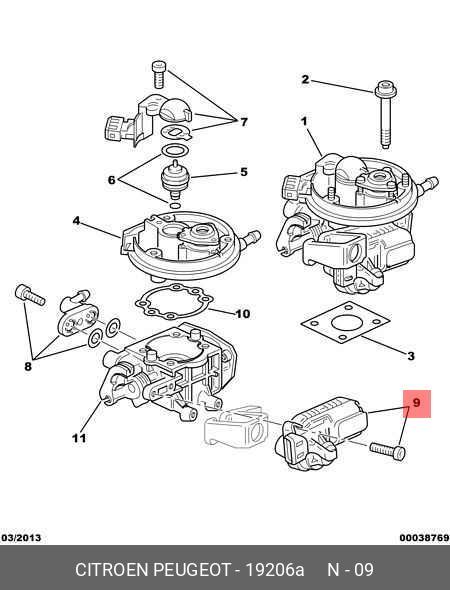 2
7
1
6
5
4
10
8
3
9
11
03/2013
00038769
CITROEN PEUGEOT - 19206a N - 09