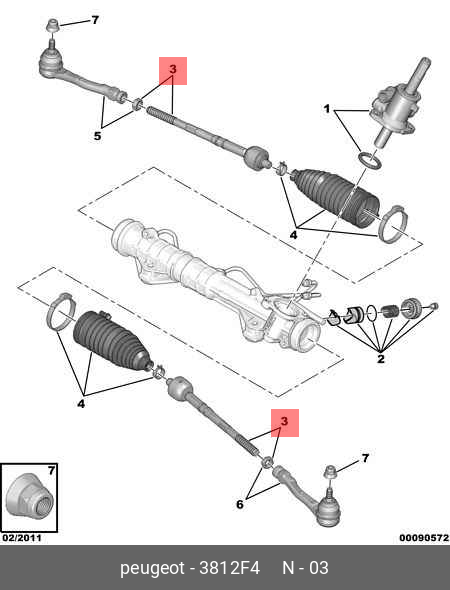 7
3
1
5
4
2
4
3
7
7
6
02/2011
00090572
peugeot - 3812F4 N - 03