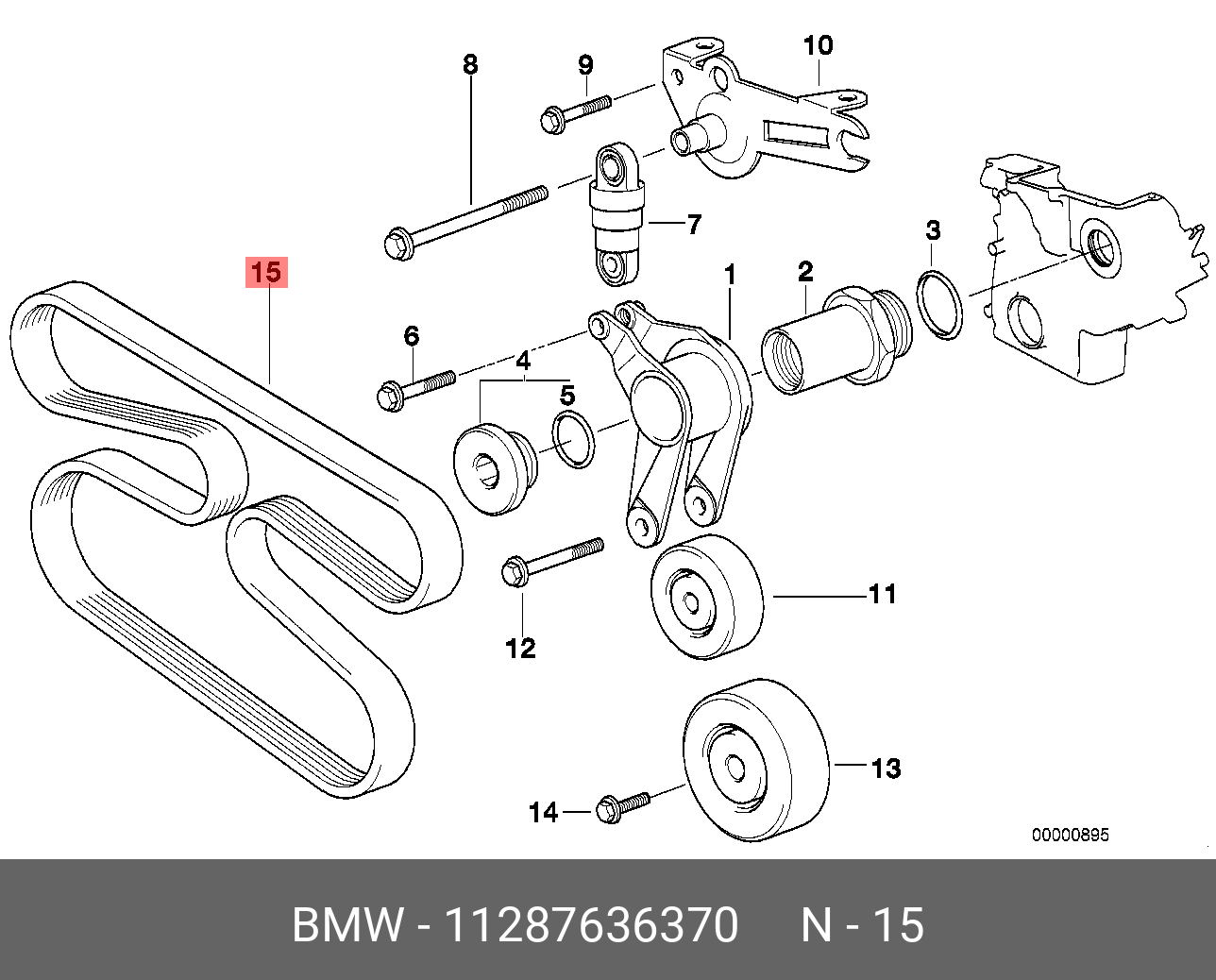 8
9
10
7
3
15
1
2
6
4
5
11
12
13
14
00000895

BMW - 11287636370 N - 15