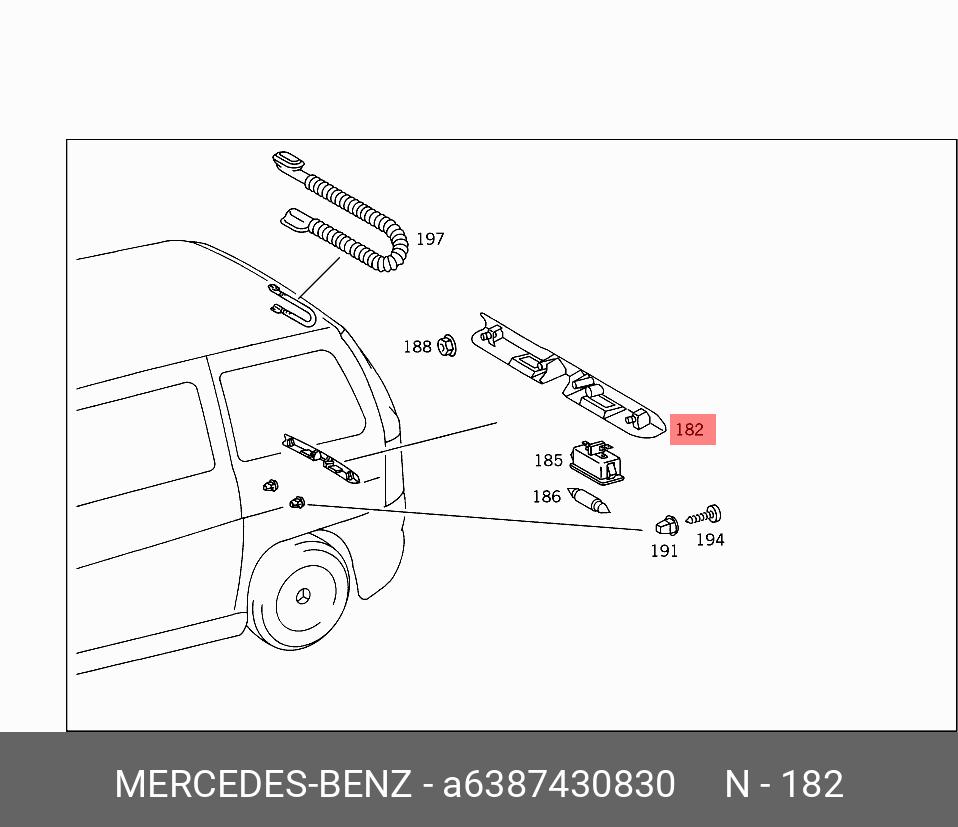 197

188

182

185

186

191

194

MERCEDES-BENZ - a6387430830 N - 182