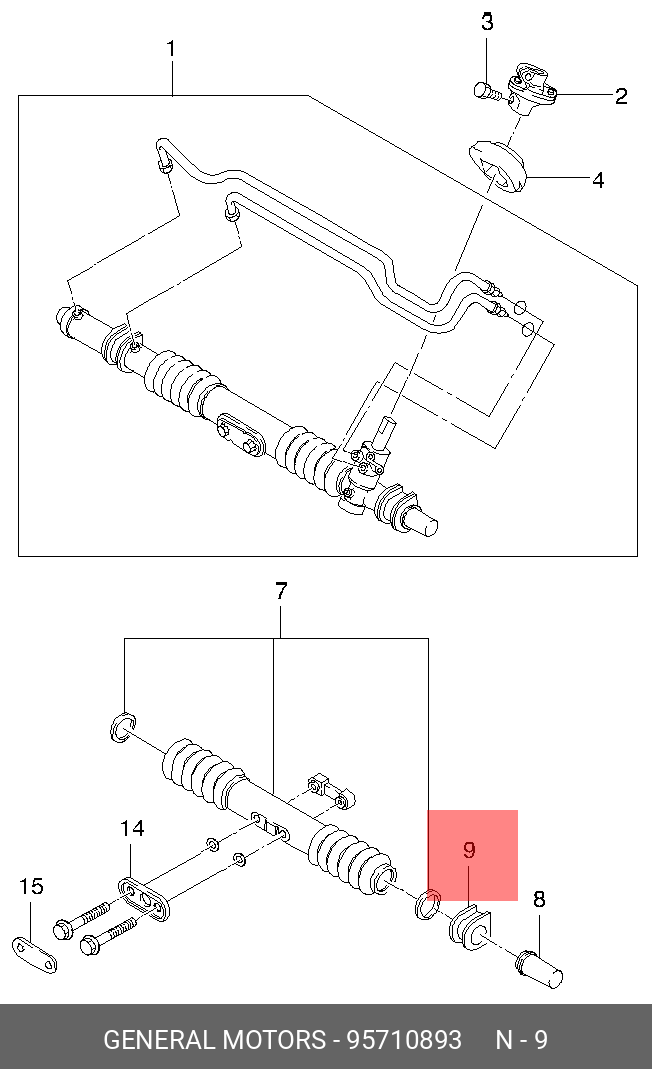 1
3
2
4
7
14
9
15
8
GENERAL MOTORS - 95710893 N - 9