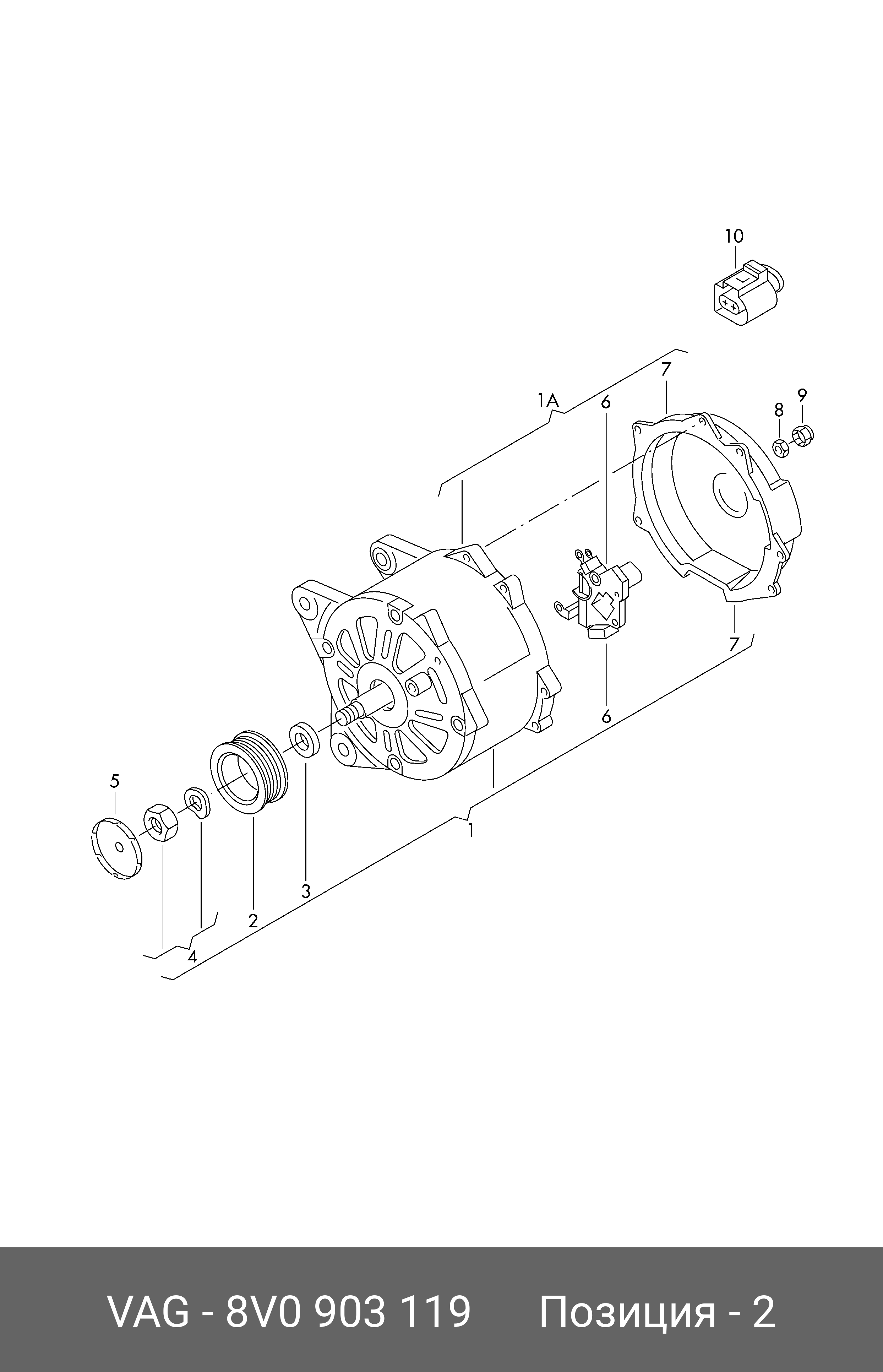 10

1A

7

6

8

9

7

6

5

1

3

2

4

VAG - 8V0 903 119 Позиция - 2