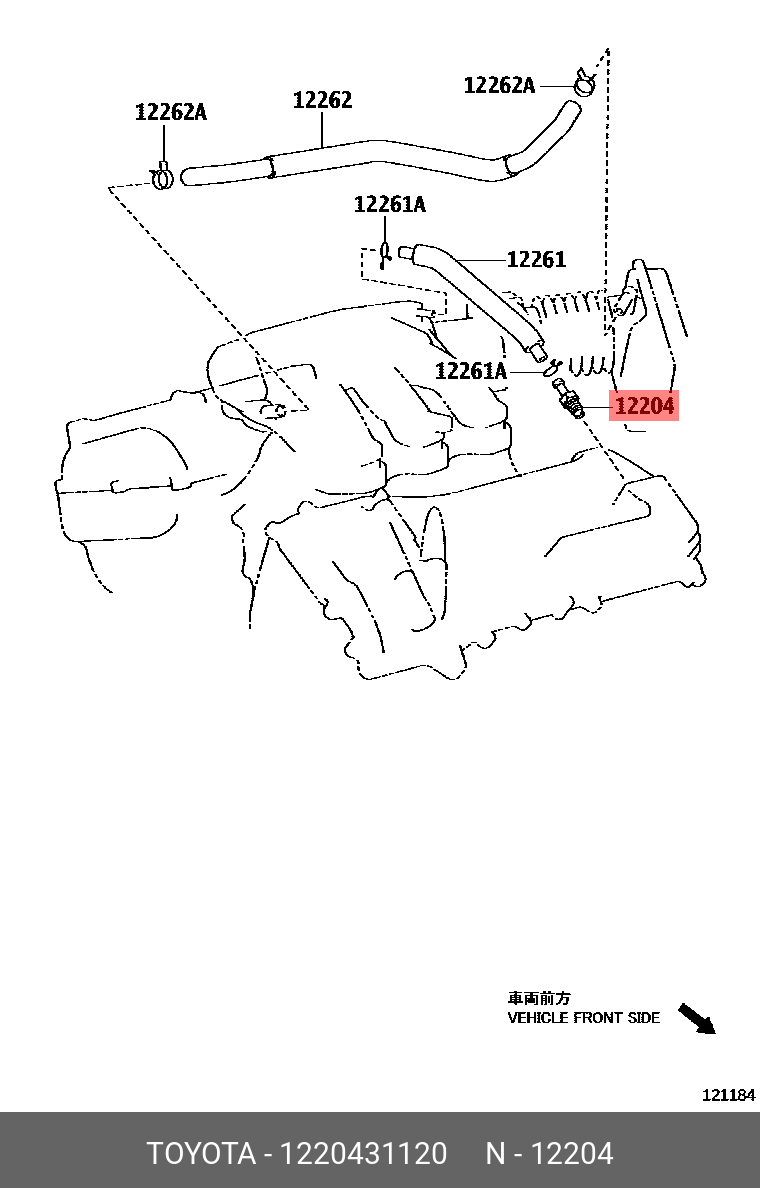 12262A
12262
12262A
12261A
12261
12261A
12204

車両前方
VEHICLE FRONT SIDE

121184

TOYOTA - 1220431120 N - 12204