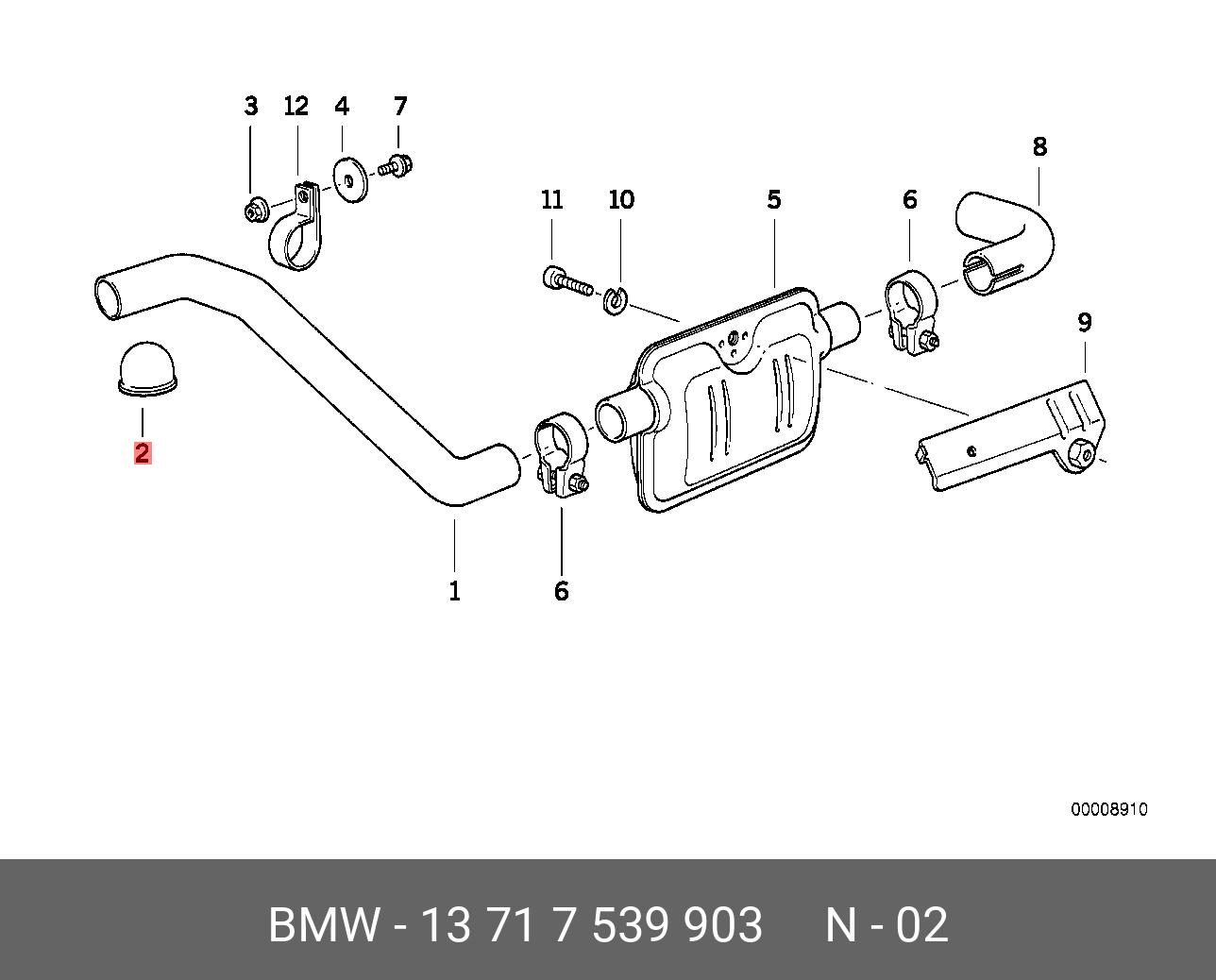 3 12 4 7

11 10 5 6 8

9

2

1 6

00008910

BMW - 13 71 7 539 903 N - 02