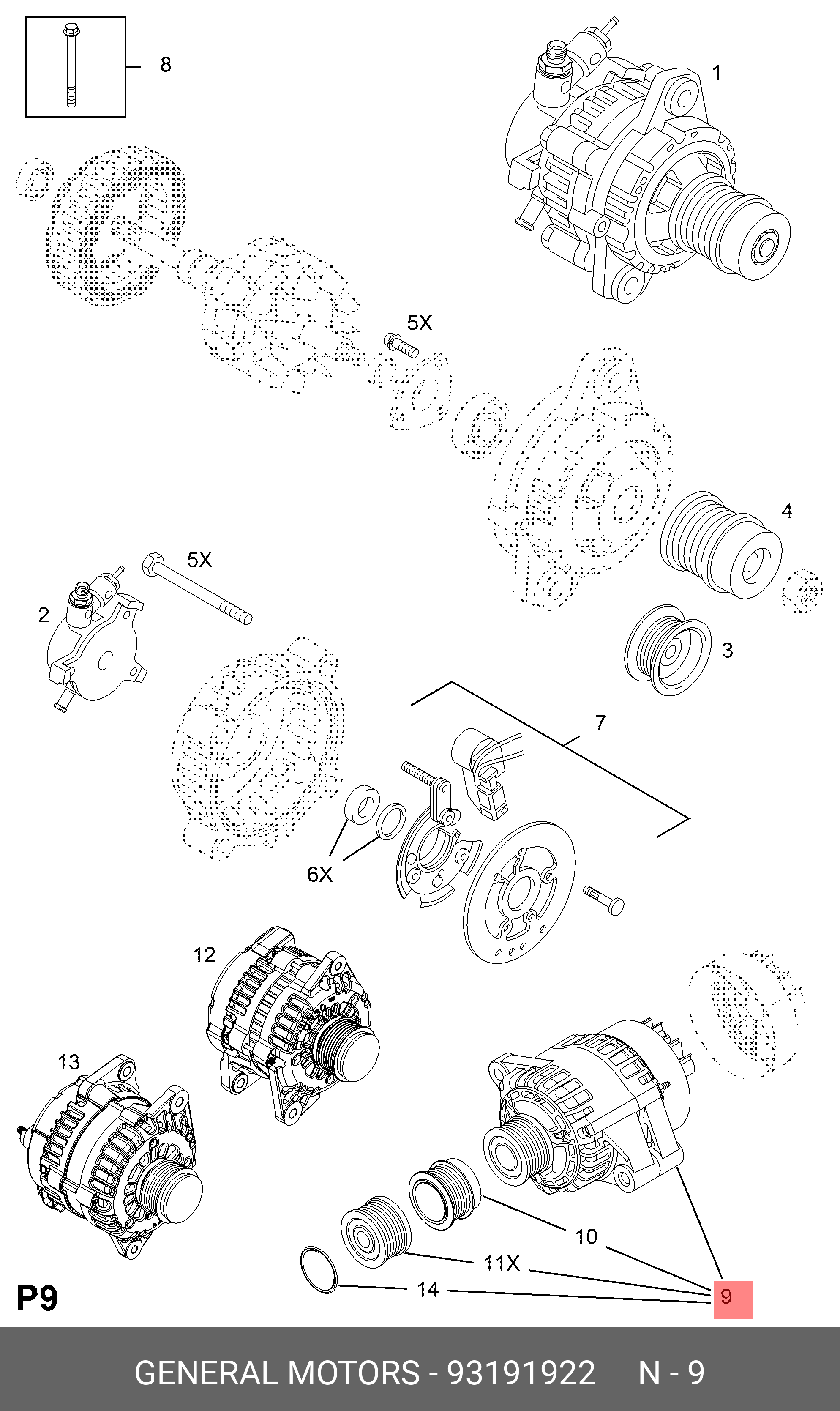 8

1

5X

4

5X

2

3

7

6X

12

13

10

11X

14

9

P9

GENERAL MOTORS - 93191922 N - 9