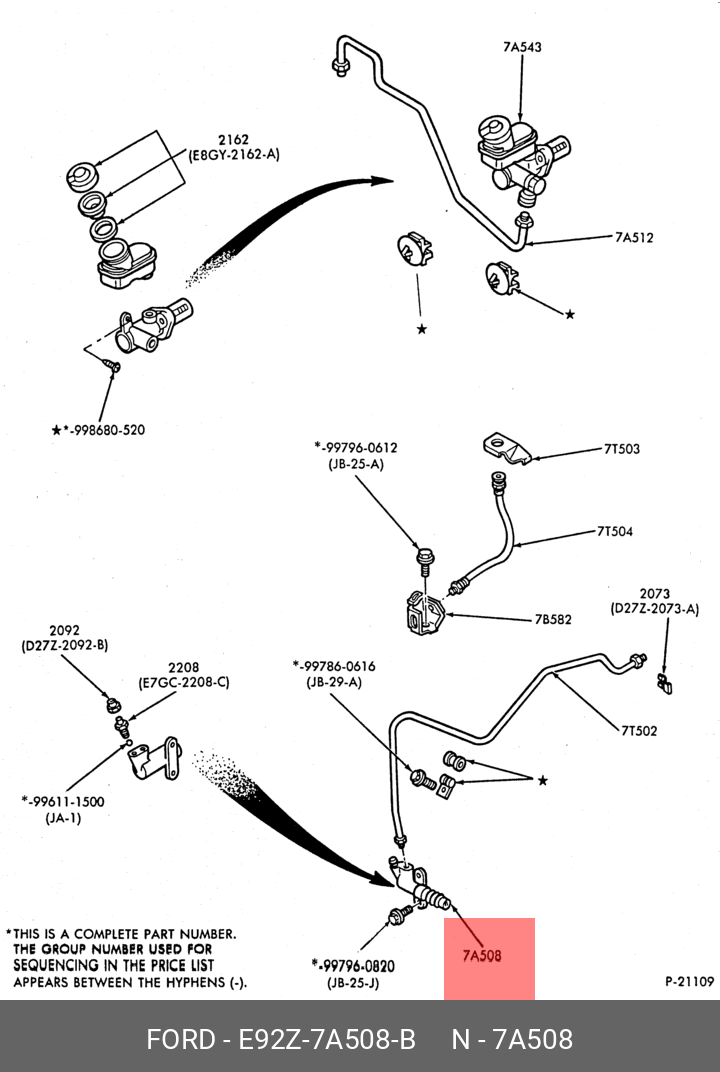 7A543

2162
(E8GY-2162-A)

7A512

★

★

★*-998680-520

*-99796-0612
(JB-25-A)

7T503

7T504

7B582

2073
(D27Z-2073-A)

2092
(D27Z-2092-B)

2208
(E7GC-2208-C)

*-99786-0616
(JB-29-A)

7T502

★

*-99611-1500
(JA-1)

*THIS IS A COMPLETE PART NUMBER. THE GROUP NUMBER USED FOR SEQUENCING IN THE PRICE LIST APPEARS BETWEEN THE HYPHENS (-).

*-99796-0820
(JB-25-J)

7A508

P-21109

FORD - E92Z-7A508-B N - 7A508