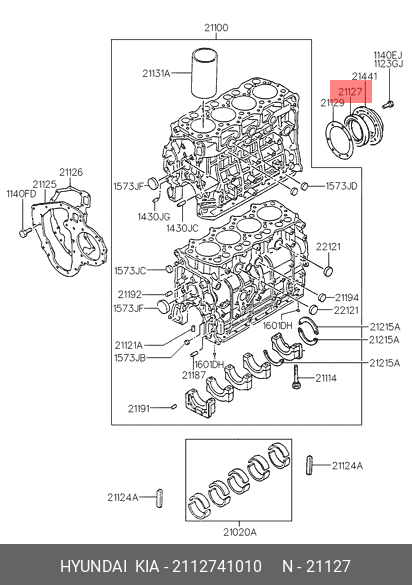 21100
21131A
1140EJ
1123GJ
21441
21127
21129
21126
21125
1140FD
1573JF
1573JD
1430JG
1430JC
22121
1573JC
21192
21194
1573JF
22121
1601DH
21215A
21215A
21121A
1573JB
1601DH
21215A
21187
21114
21191
21124A
21124A
21020A
HYUNDAI KIA - 2112741010 N - 21127