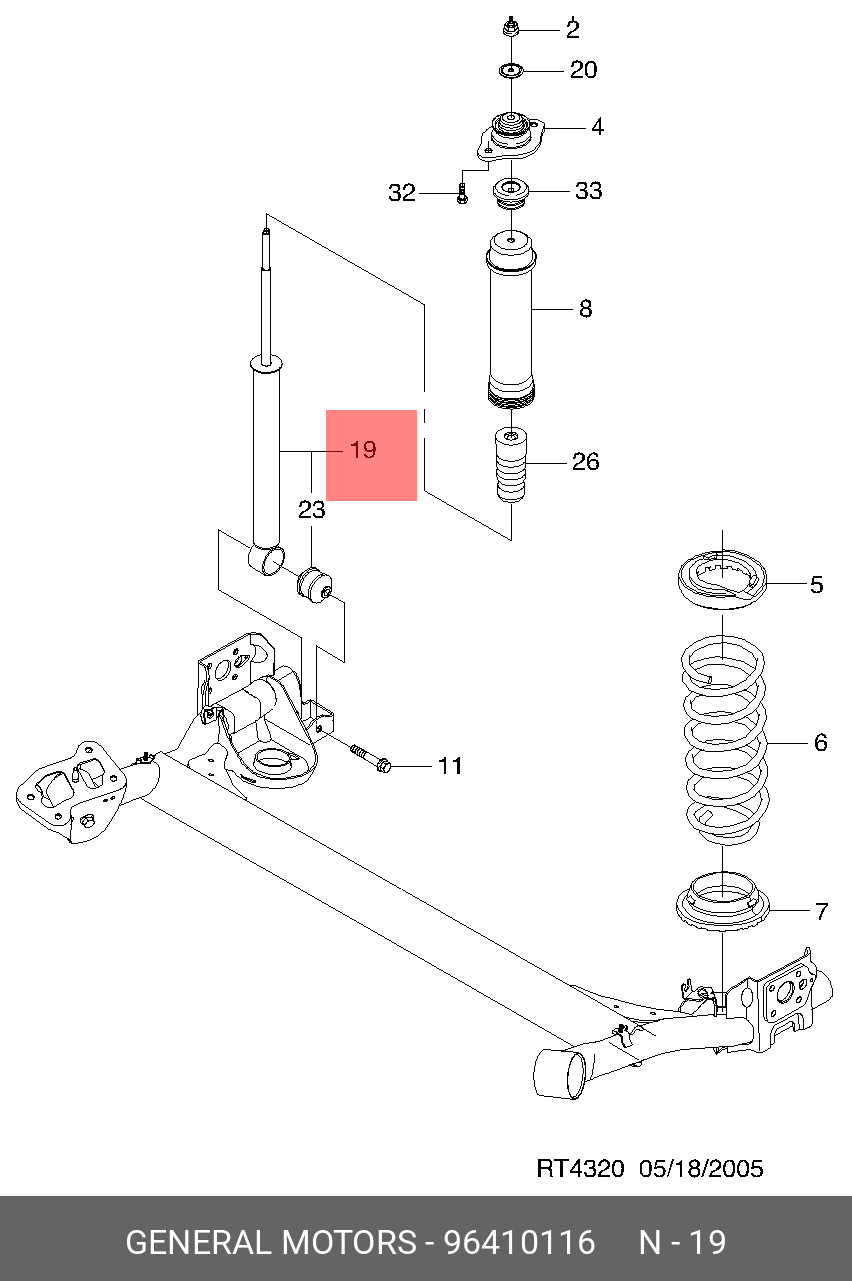 2
20
4
32
33
8
19
26
23
5
6
11
7

RT4320 05/18/2005

GENERAL MOTORS - 96410116 N - 19