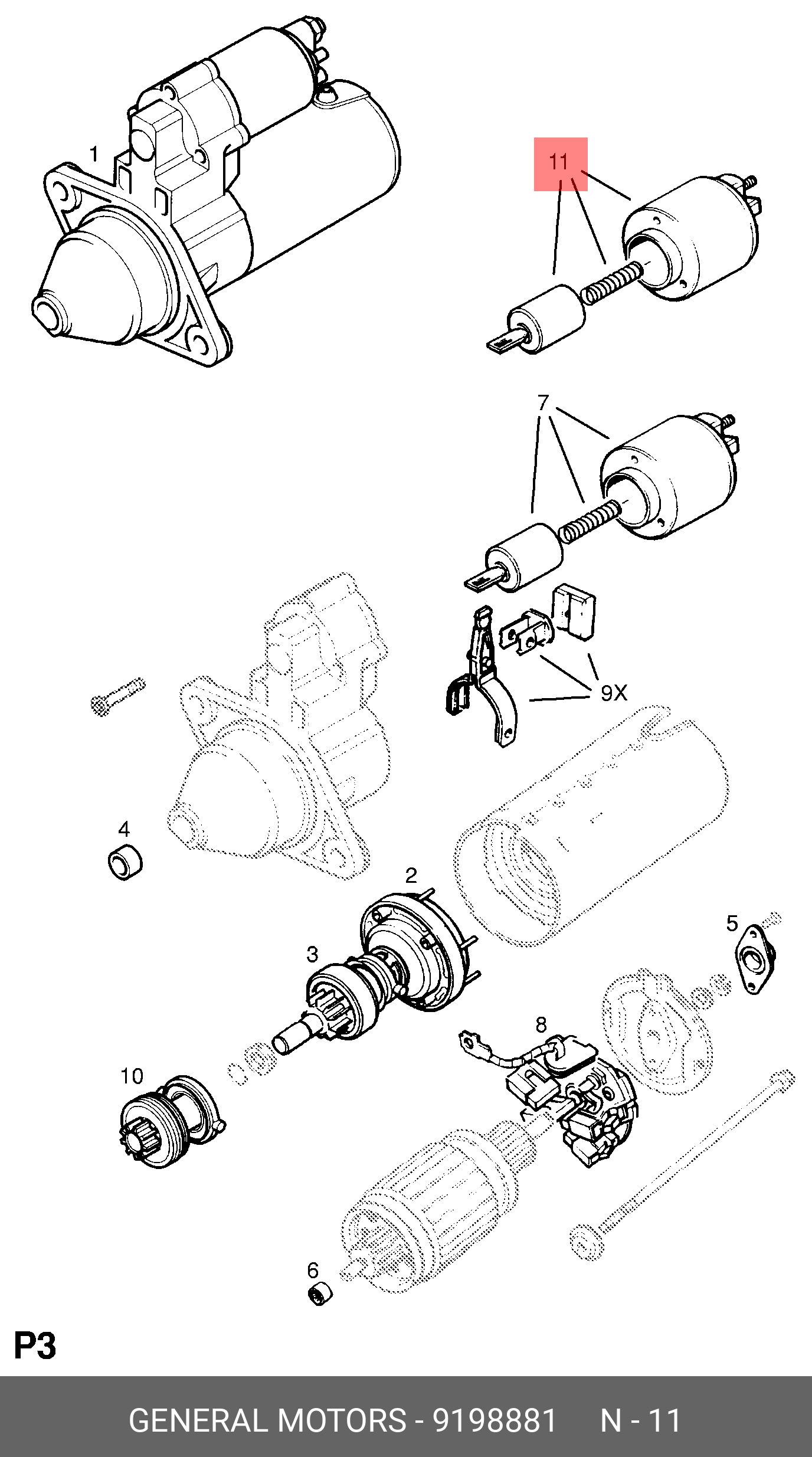 1

11

7

9X

4

2

3

5

8

10

6

P3

GENERAL MOTORS - 9198881 N - 11