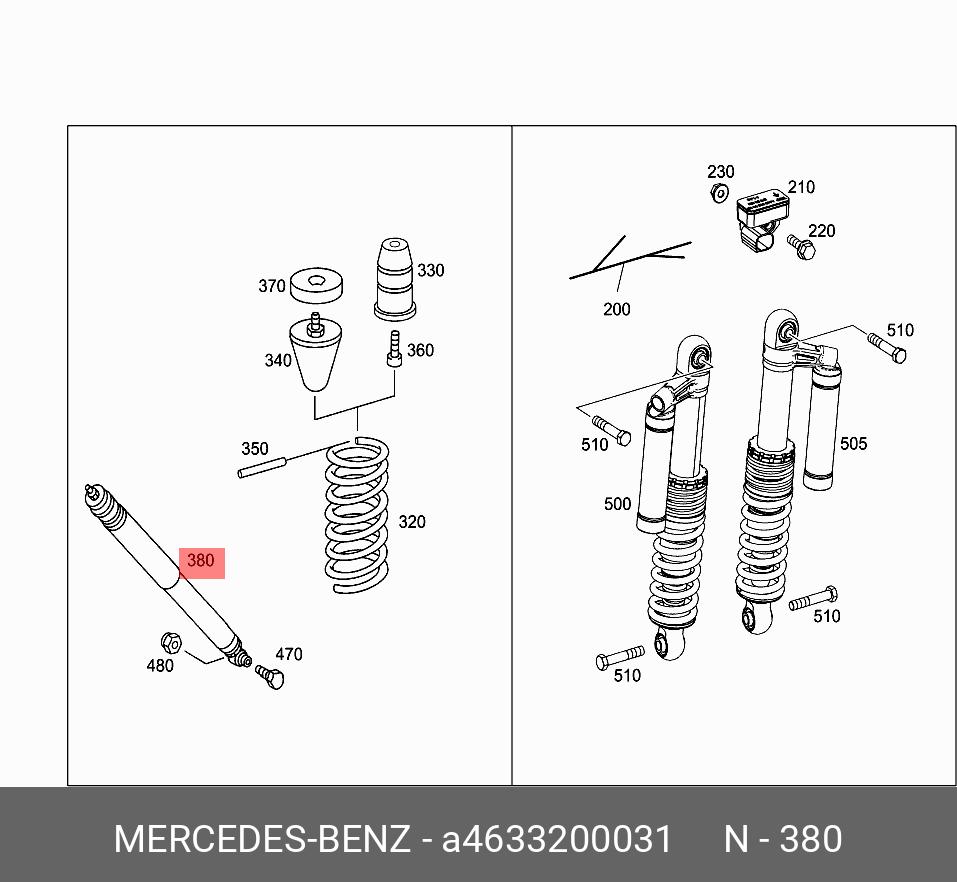 370
330
340
360
350
320
380
480
470

230
210
220
200
510
510
505
500
510
510

MERCEDES-BENZ - a4633200031 N - 380