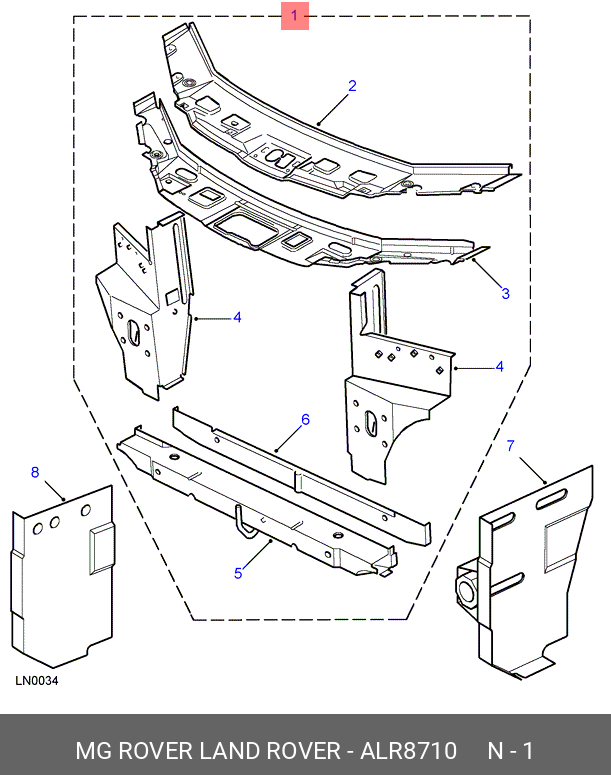 1
2
3
4
4
6
7
8
5
LN0034
MG ROVER LAND ROVER - ALR8710 N - 1